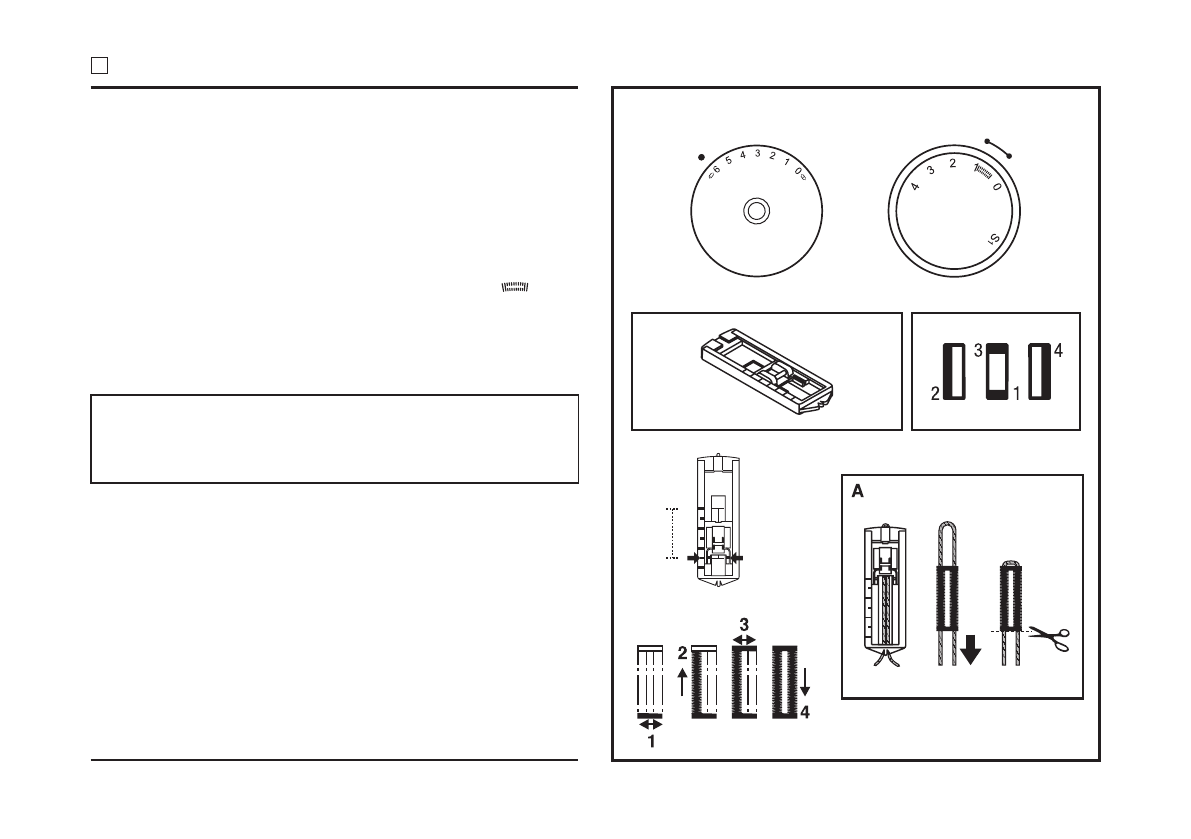 6 5 4 3 2 1 0

4 3 2 1 0 S1

3 4
2 1

A

2 3
1 4