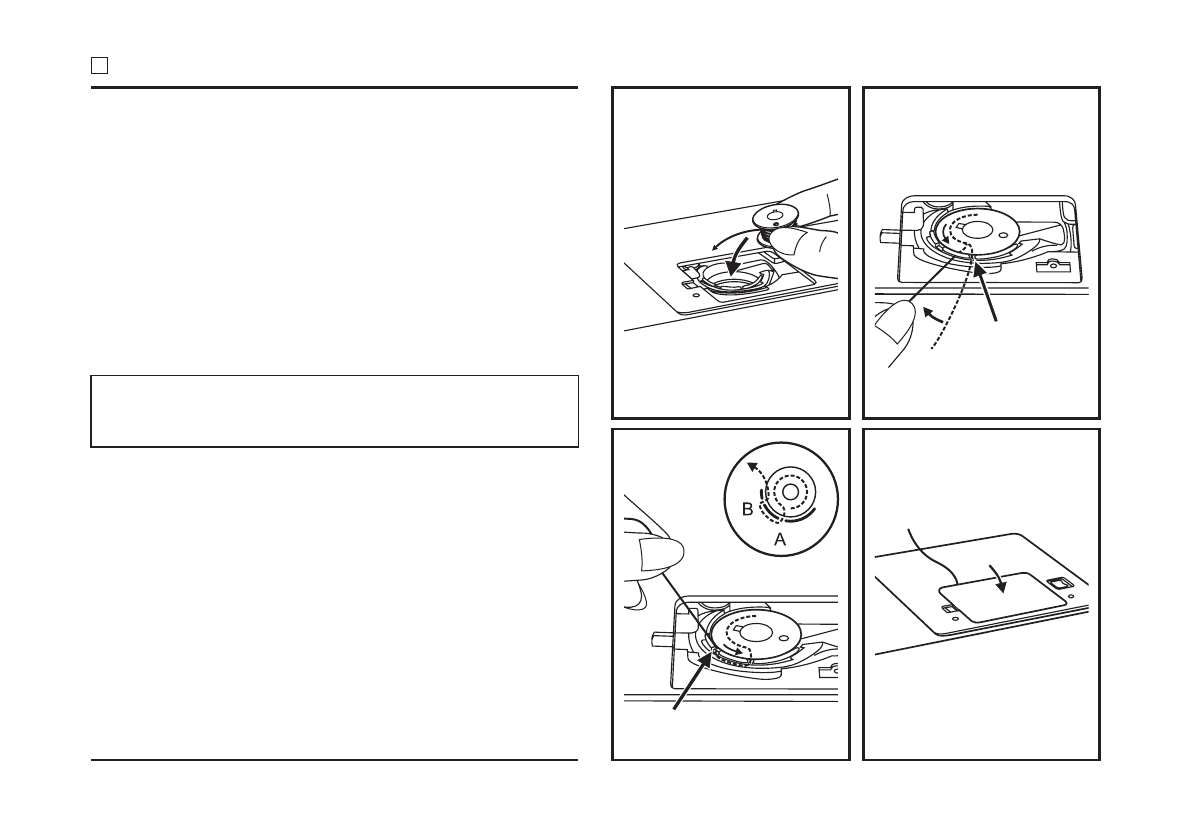 B

A