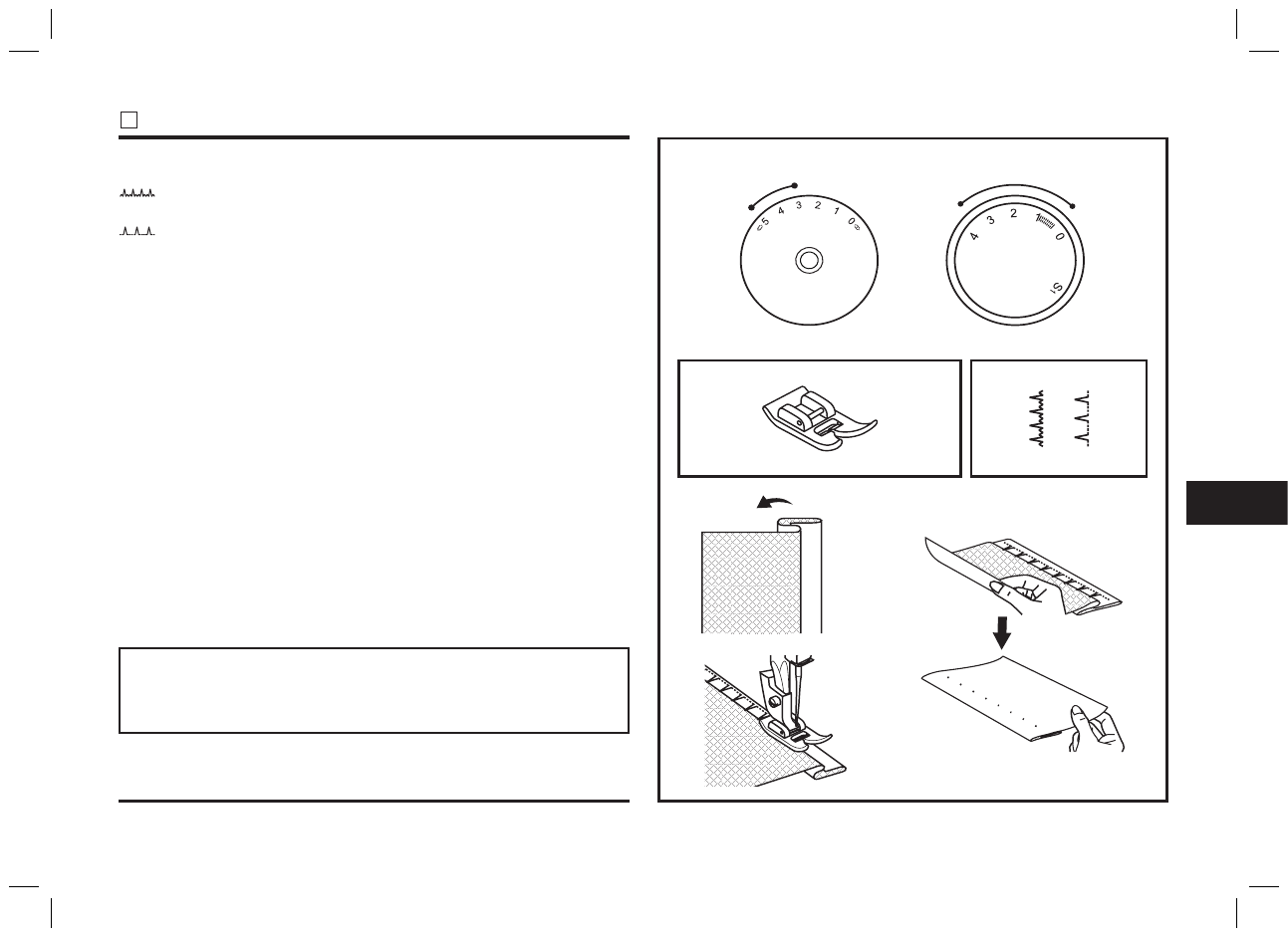 5 4 3 2 1 0

4 3 2 1 0

S1