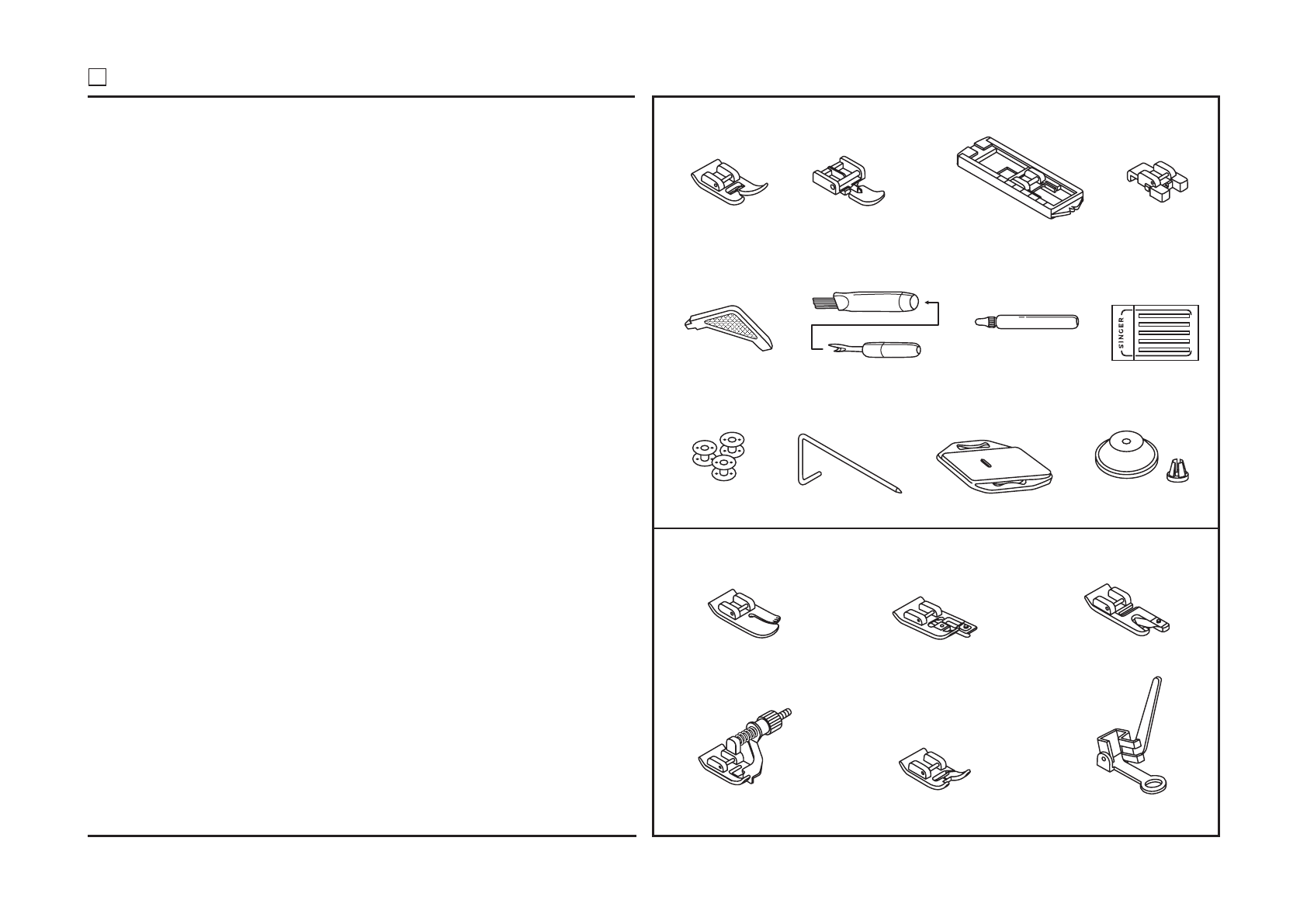 SINGER