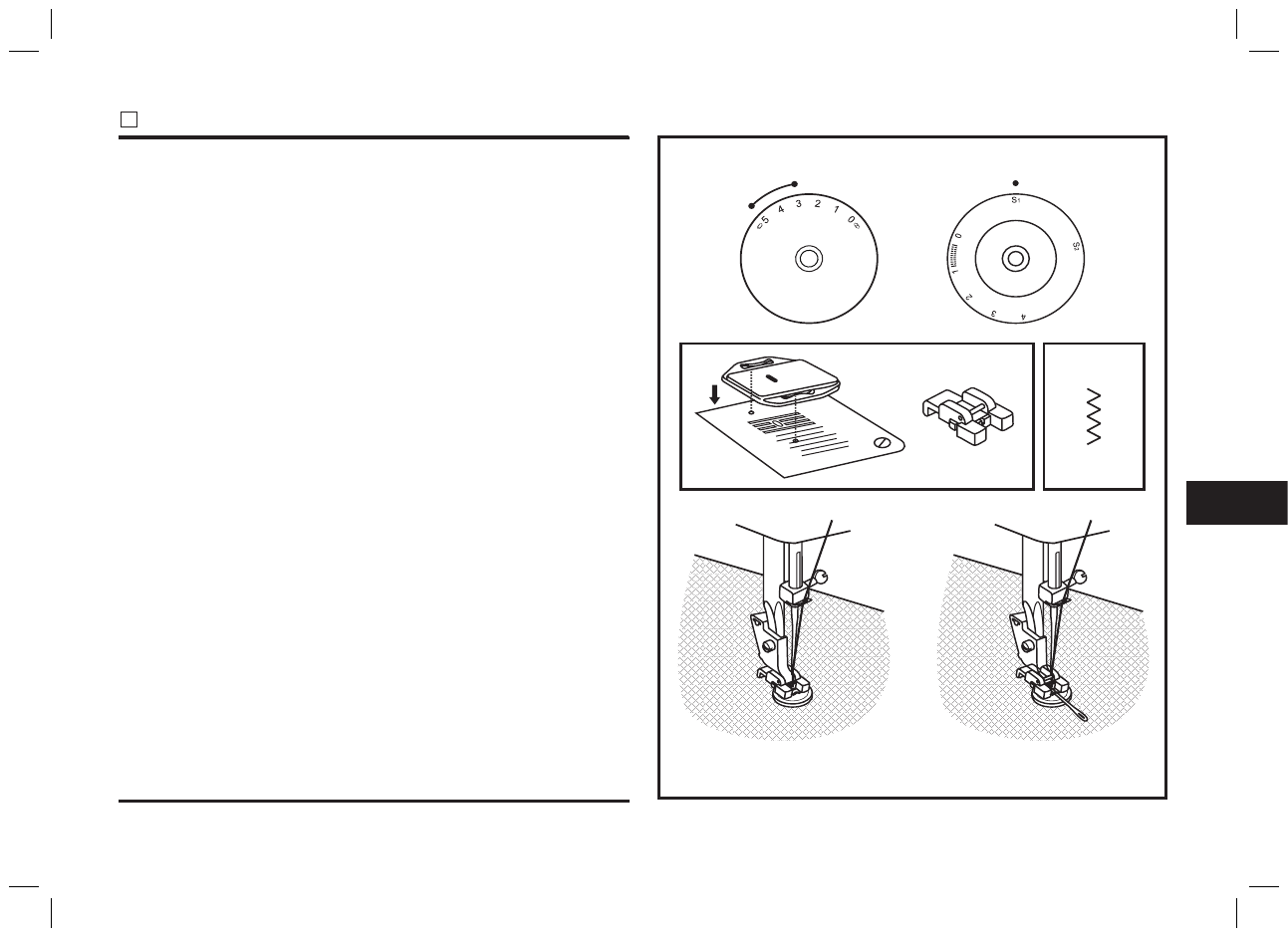 5 4 3 2 1 0

S1
S2
0
1
2
3
4