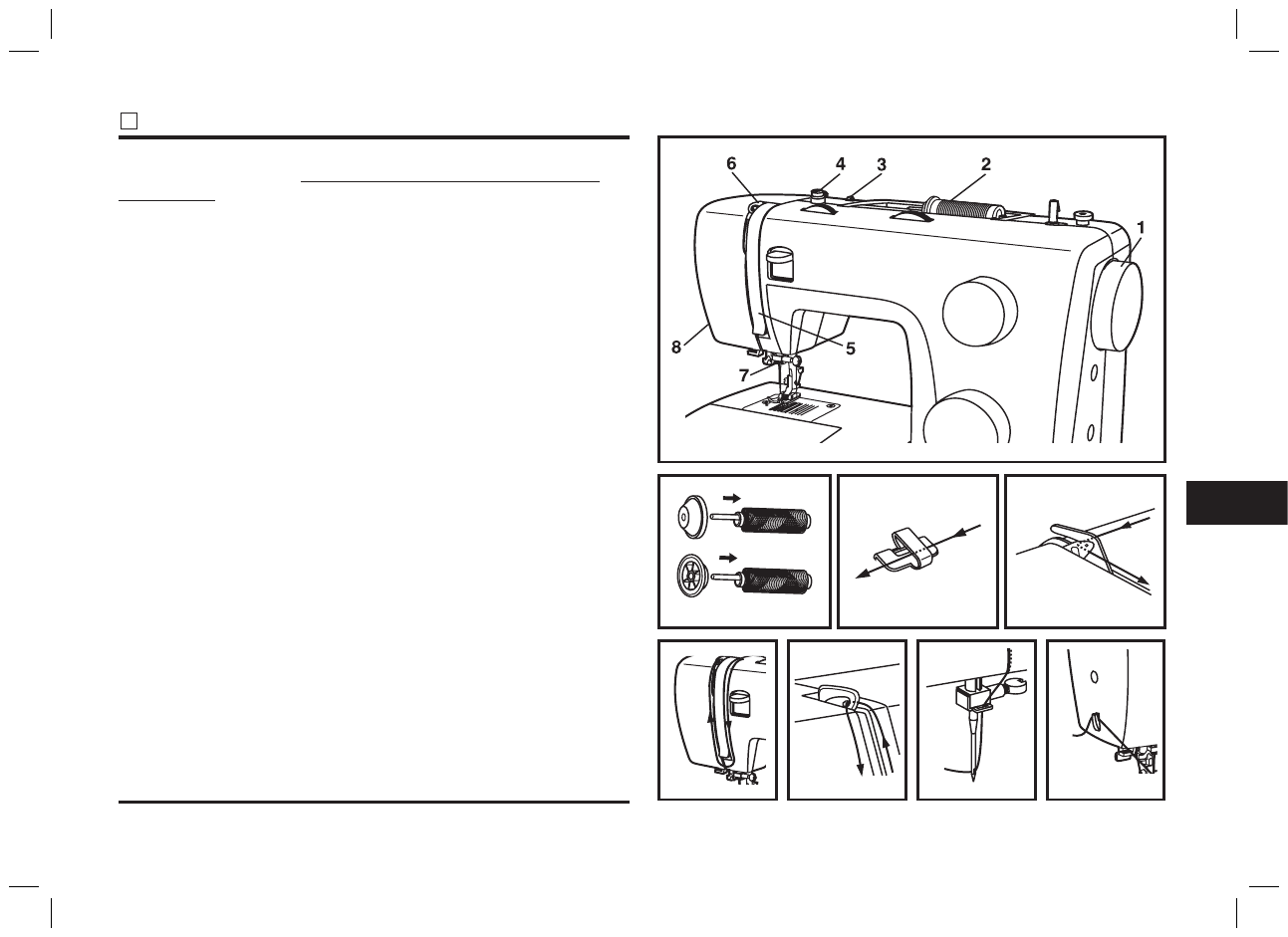 6 4 3 2

1

8 5

7