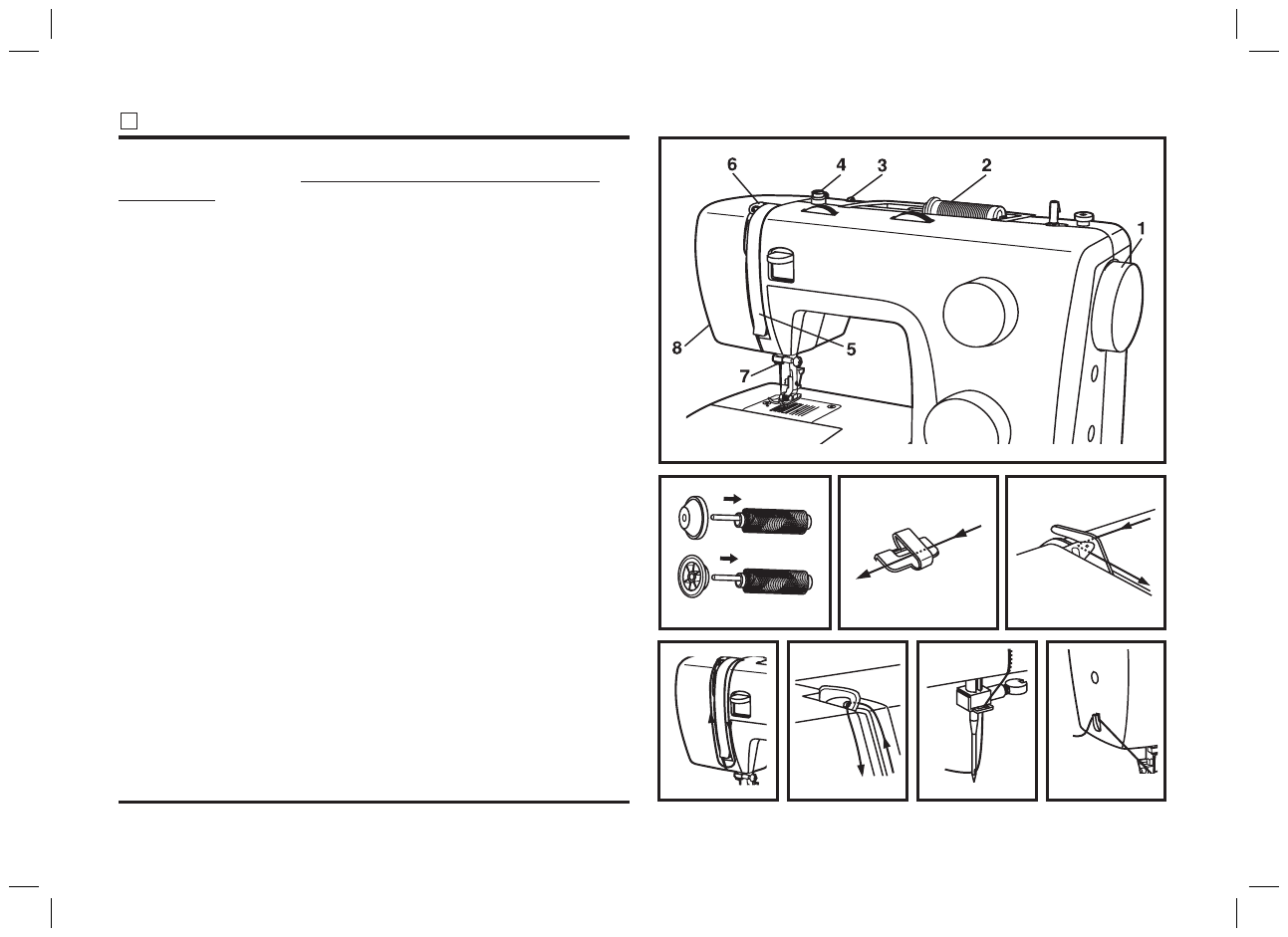 6
4
3
2
1
8
5
7