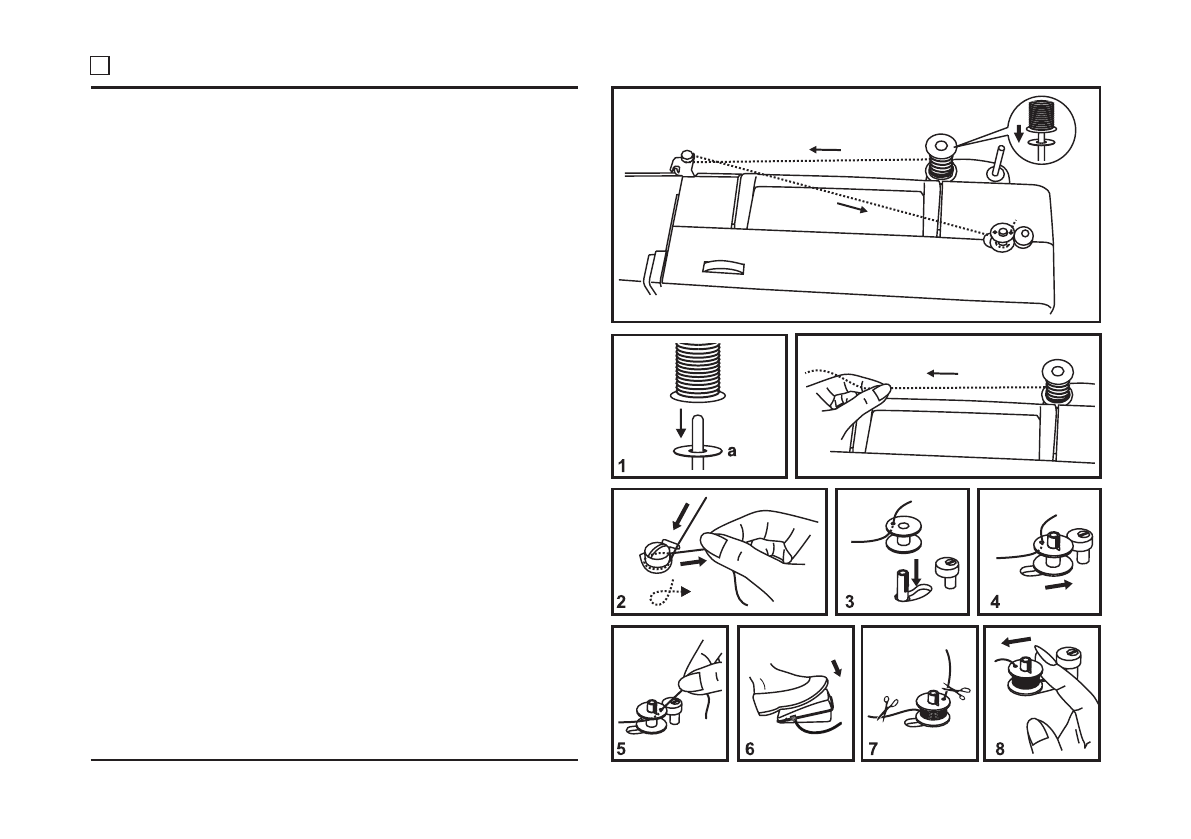 1

a

2

3

4

5

6

7

8