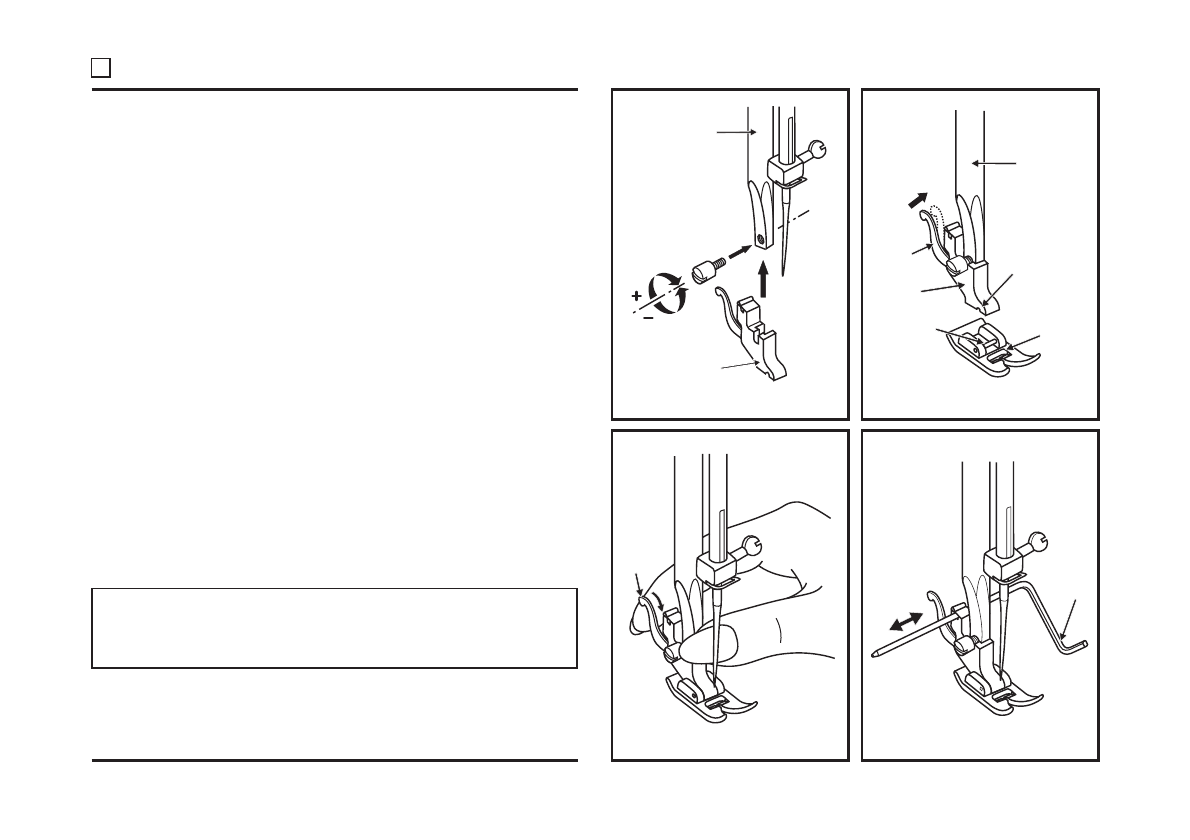 +
−