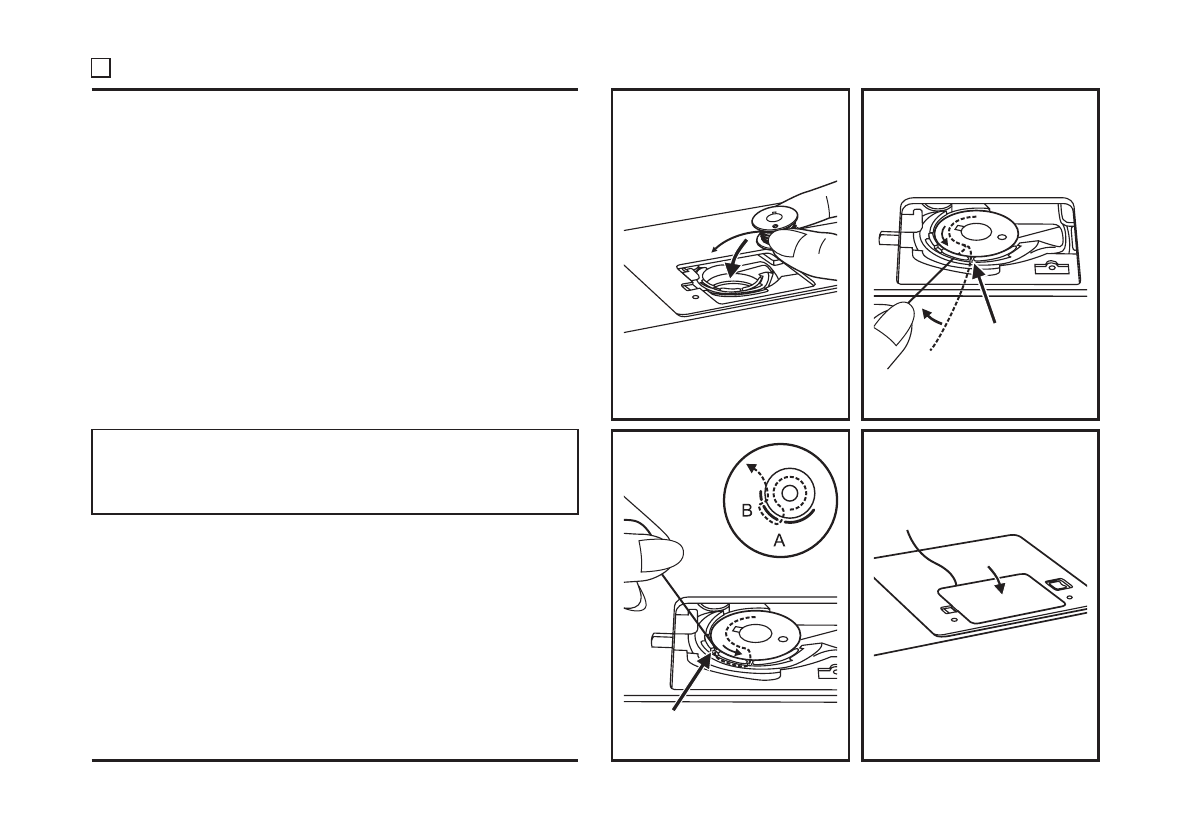 B
A