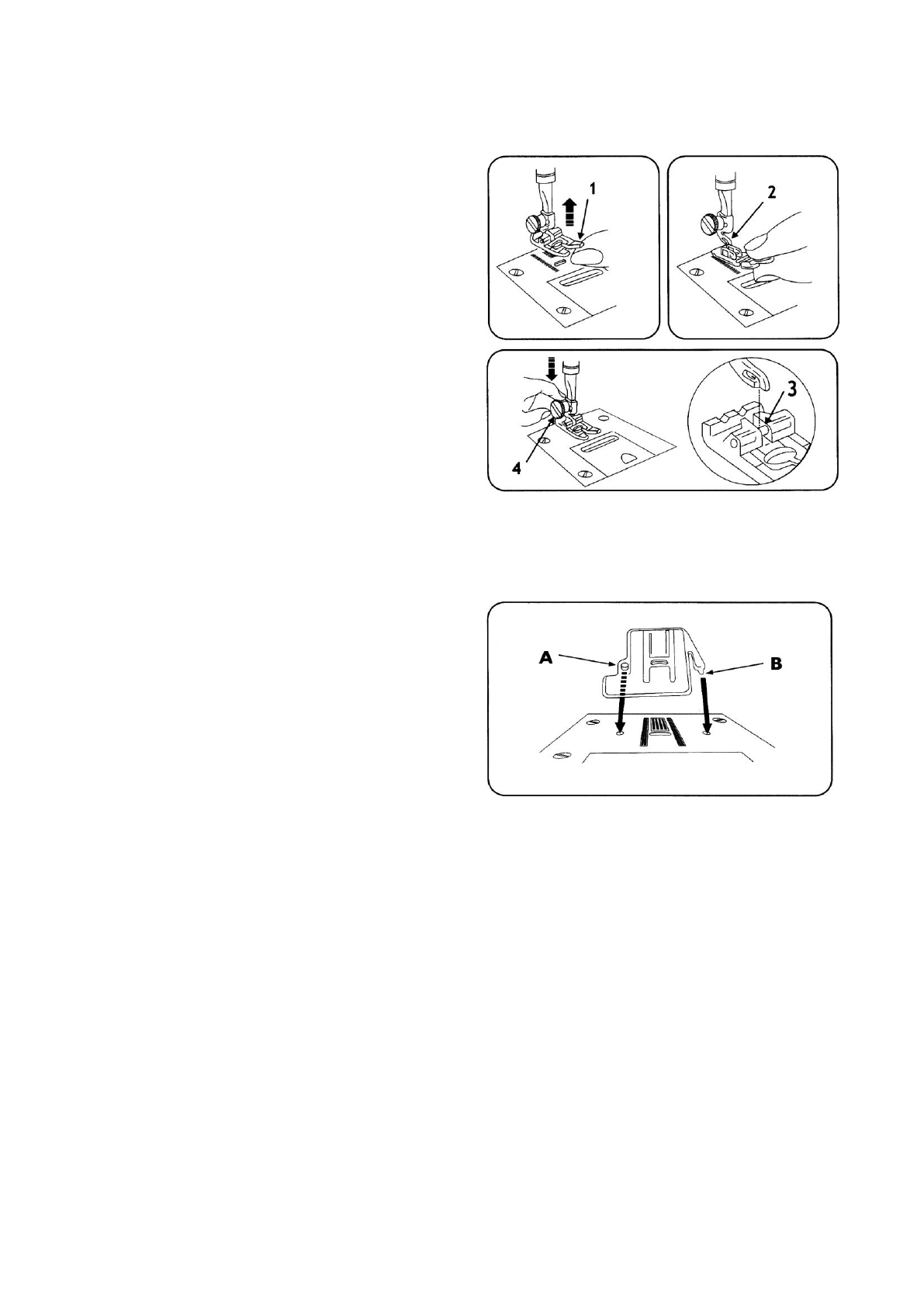 1

2

4

3

A

B