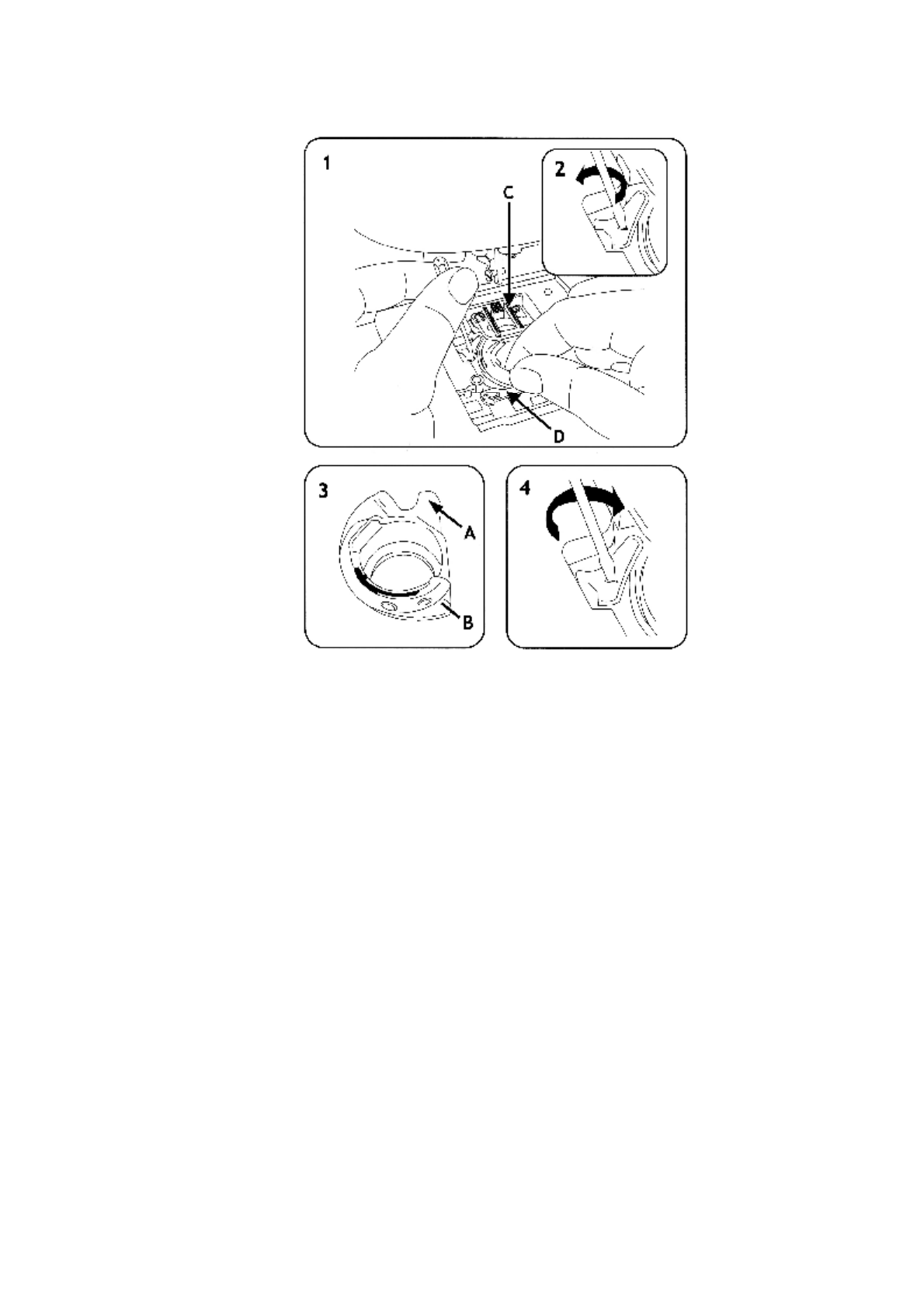 1
2
C
D
3
A
B
4