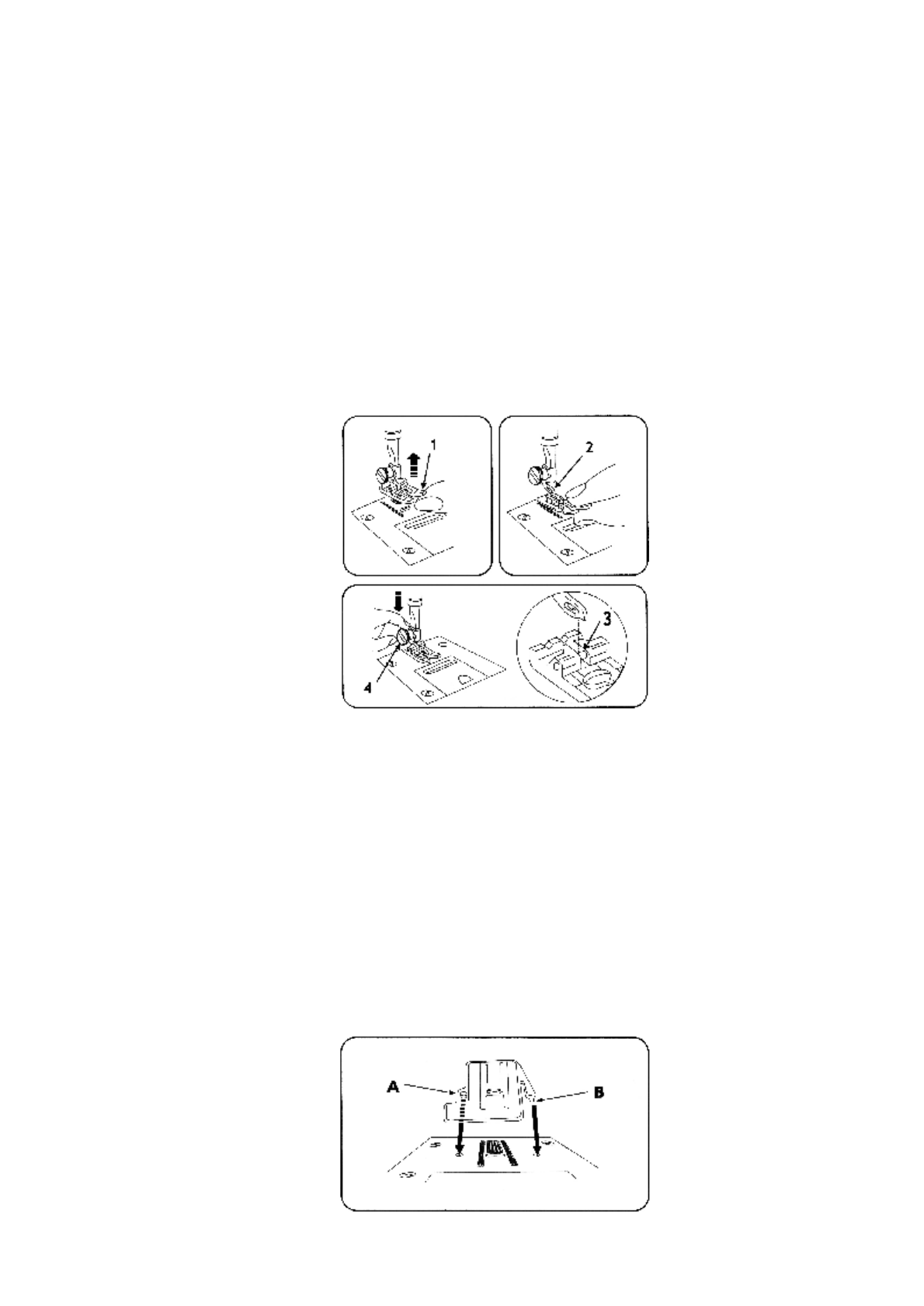 1

2

4

3

A

B