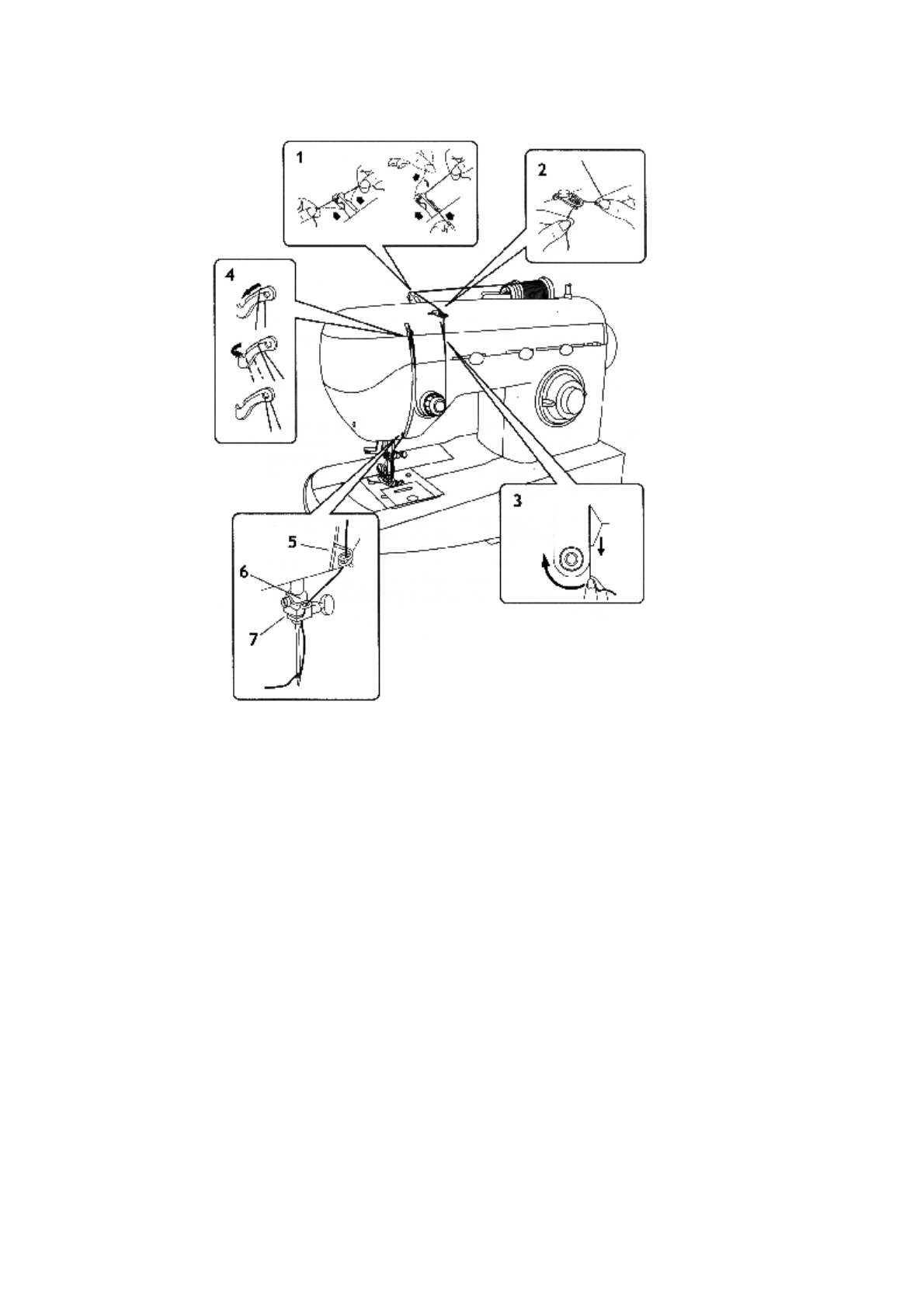 1
2
4
3
5
6
7