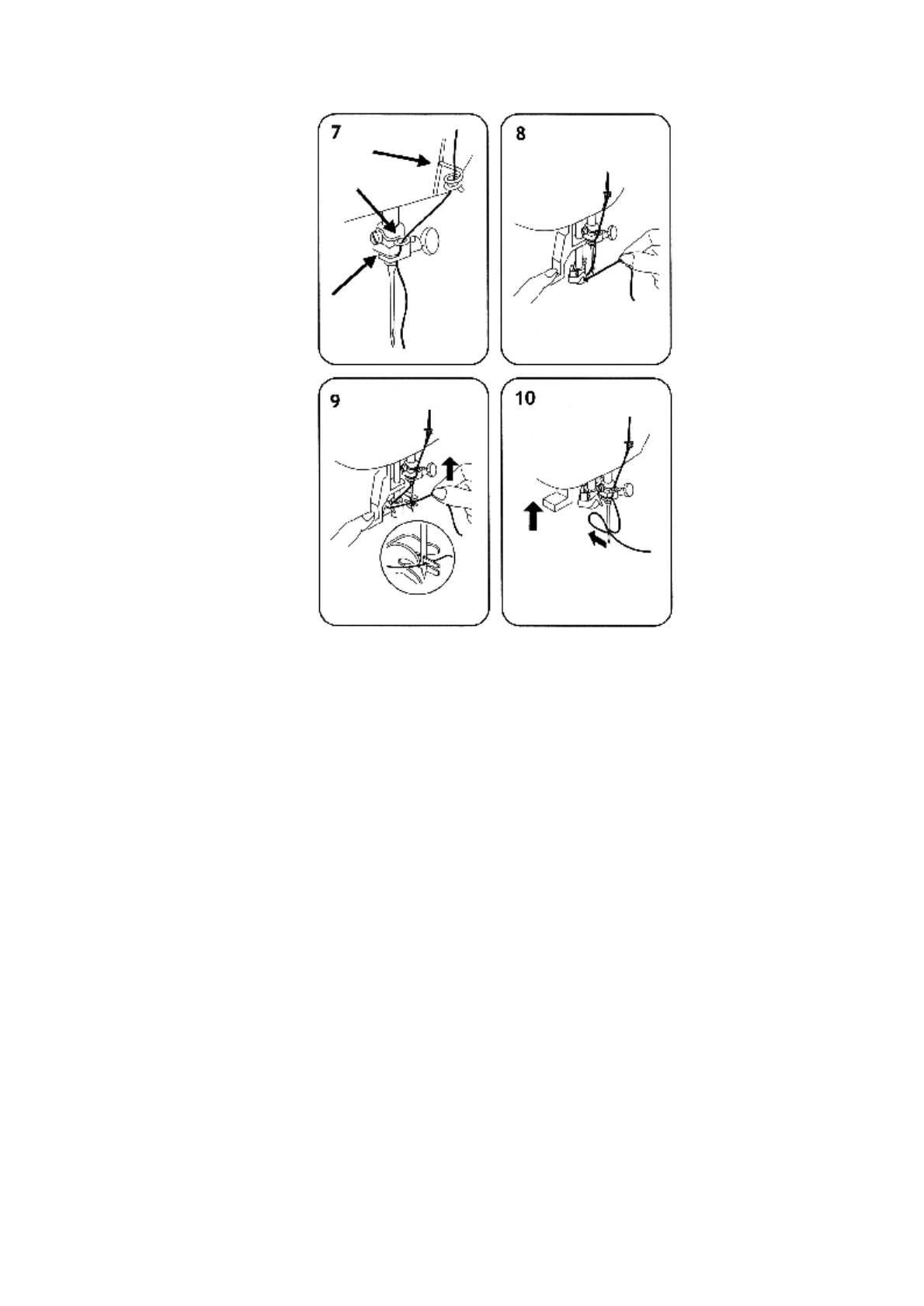 7

8

9

10