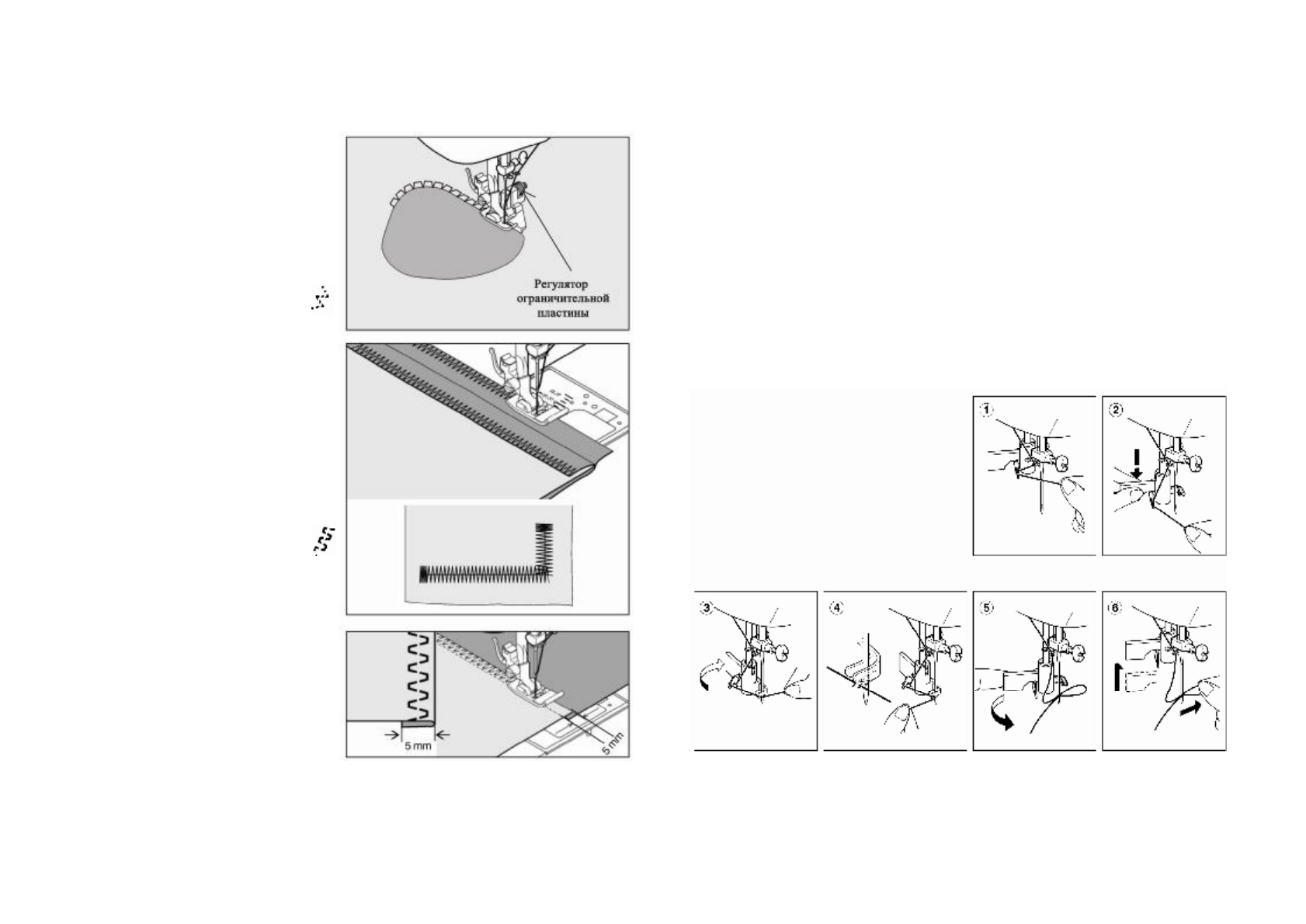 Регулятор ограничительной пластины

5 mm

5 mm

①

②

③

④

⑤

⑥