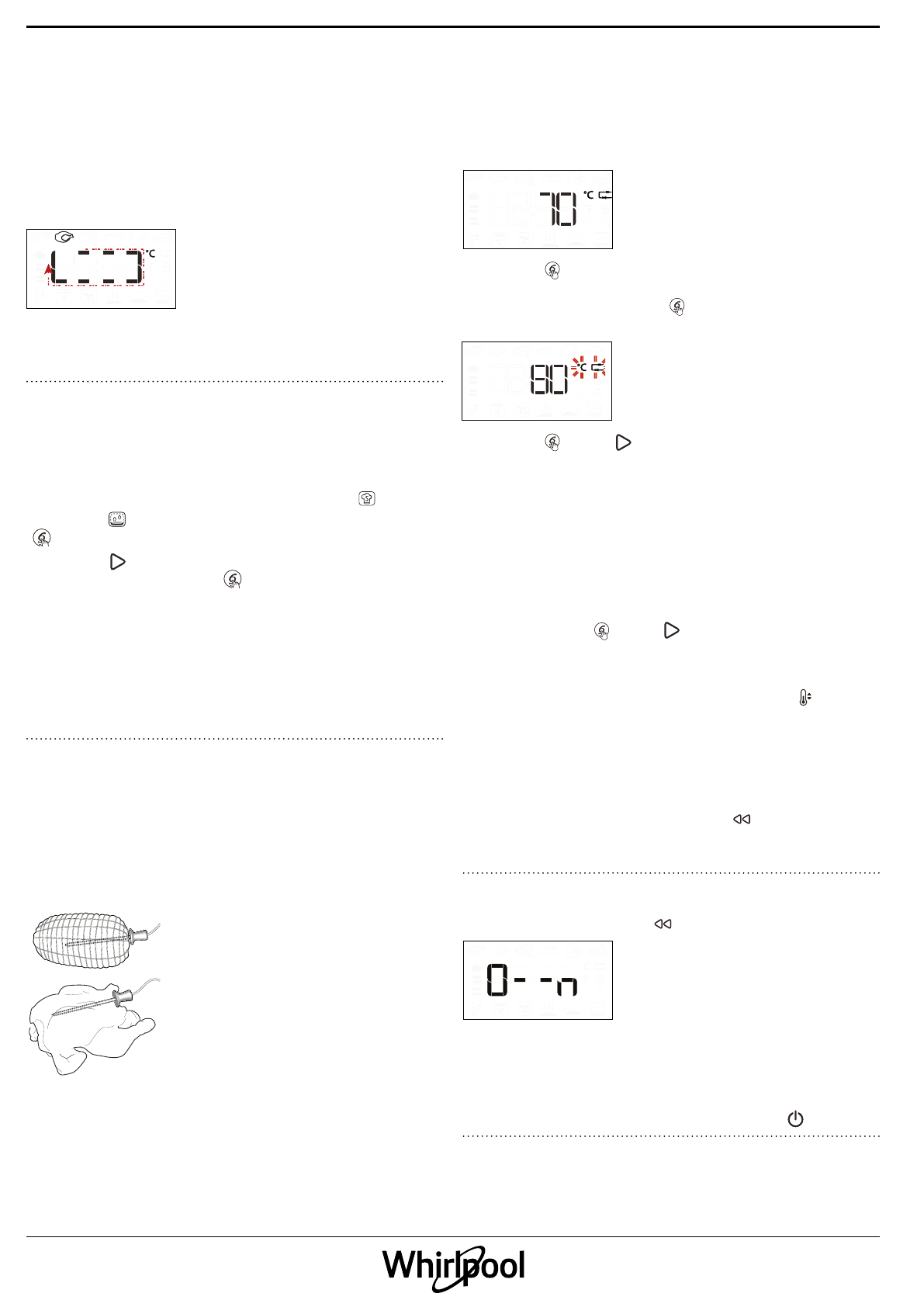 °C

70 °C

80 °C

0--n

Whirlpool