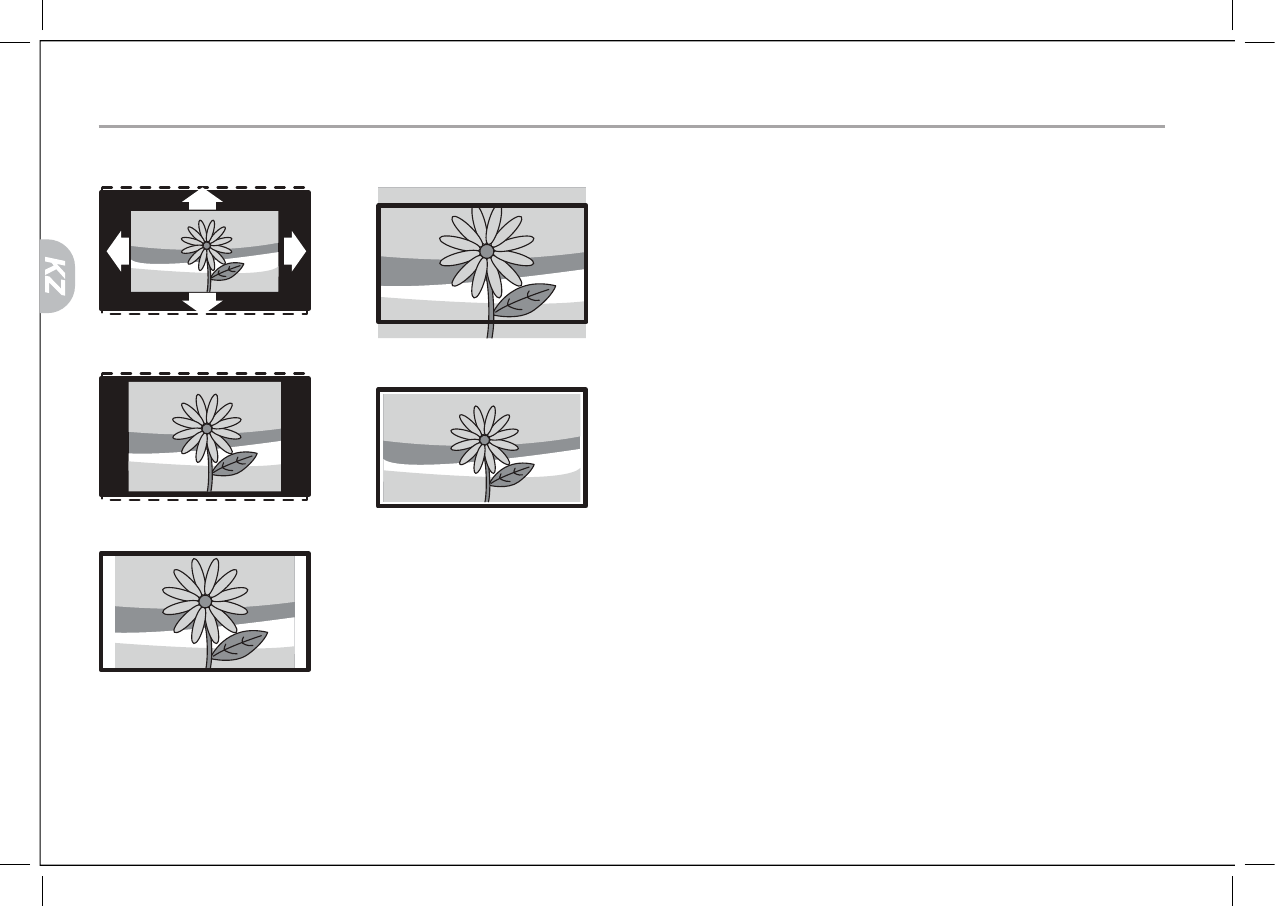 KZ