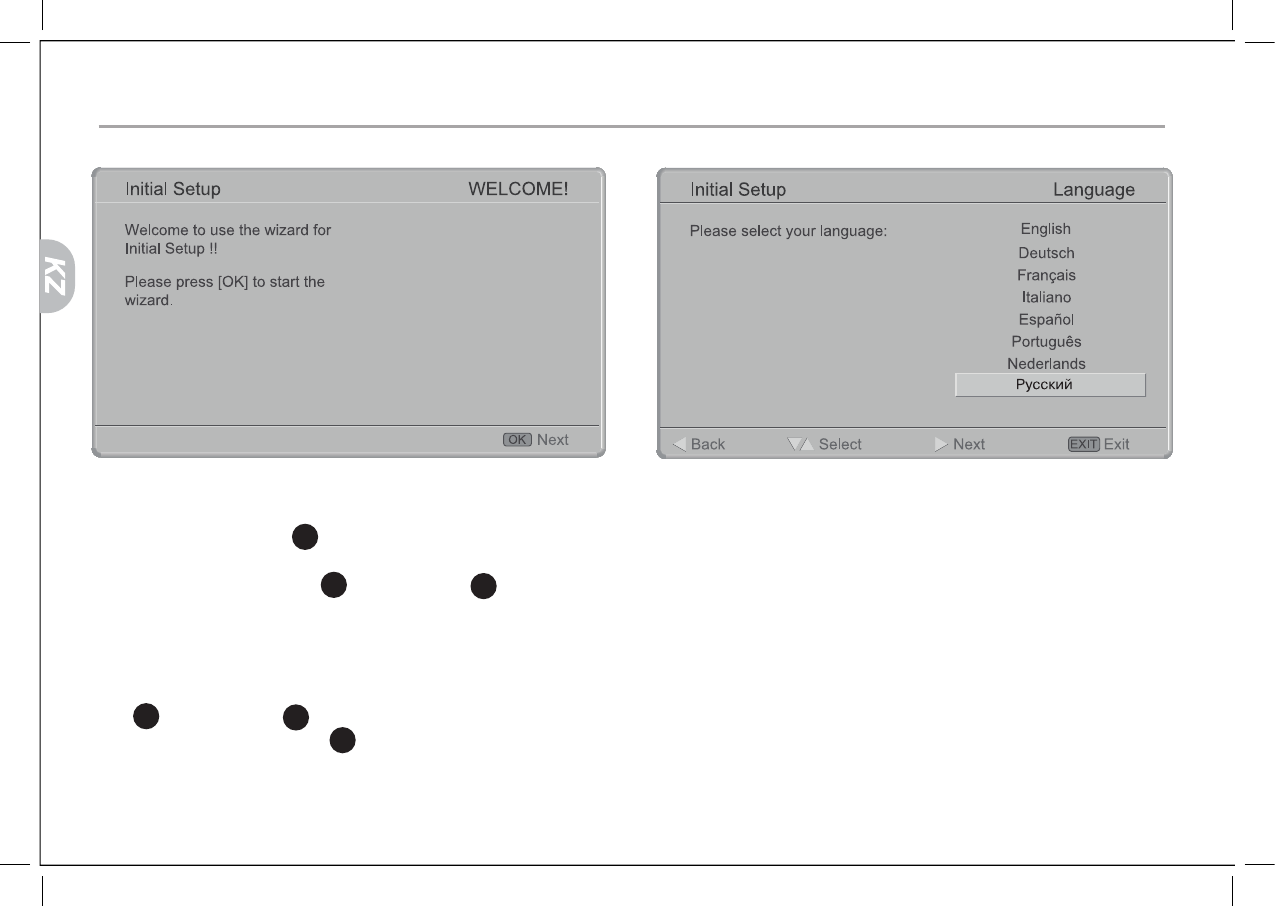 KZ

Initial Setup WELCOME!

Welcome to use the wizard for Initial Setup !!

Please press [OK] to start the wizard.

OK Next

Initial Setup Language

Please select your language:

English
Deutsch
Français
Italiano
Español
Português
Nederlands
Русский

Back Select Next EXIT Exit