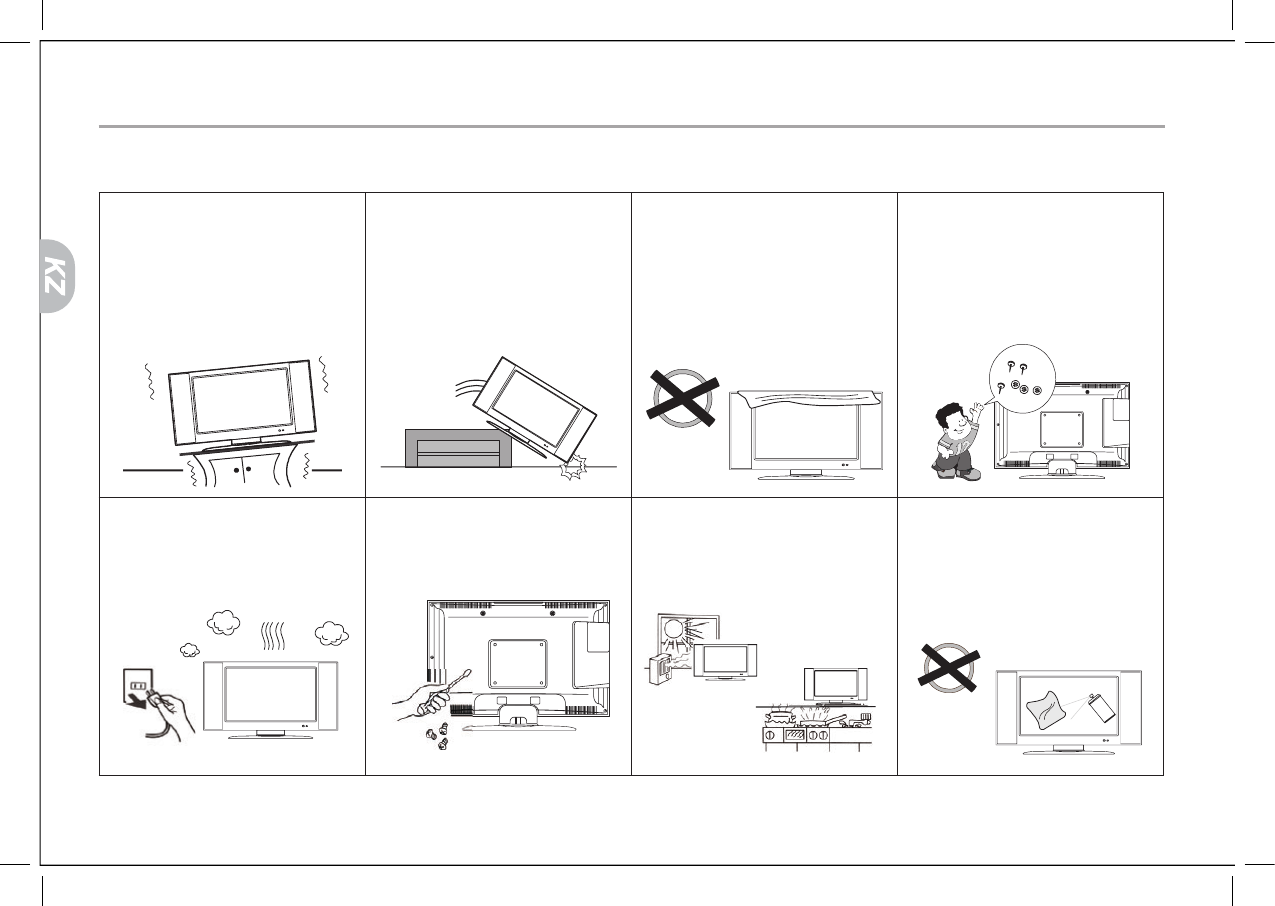 KZ