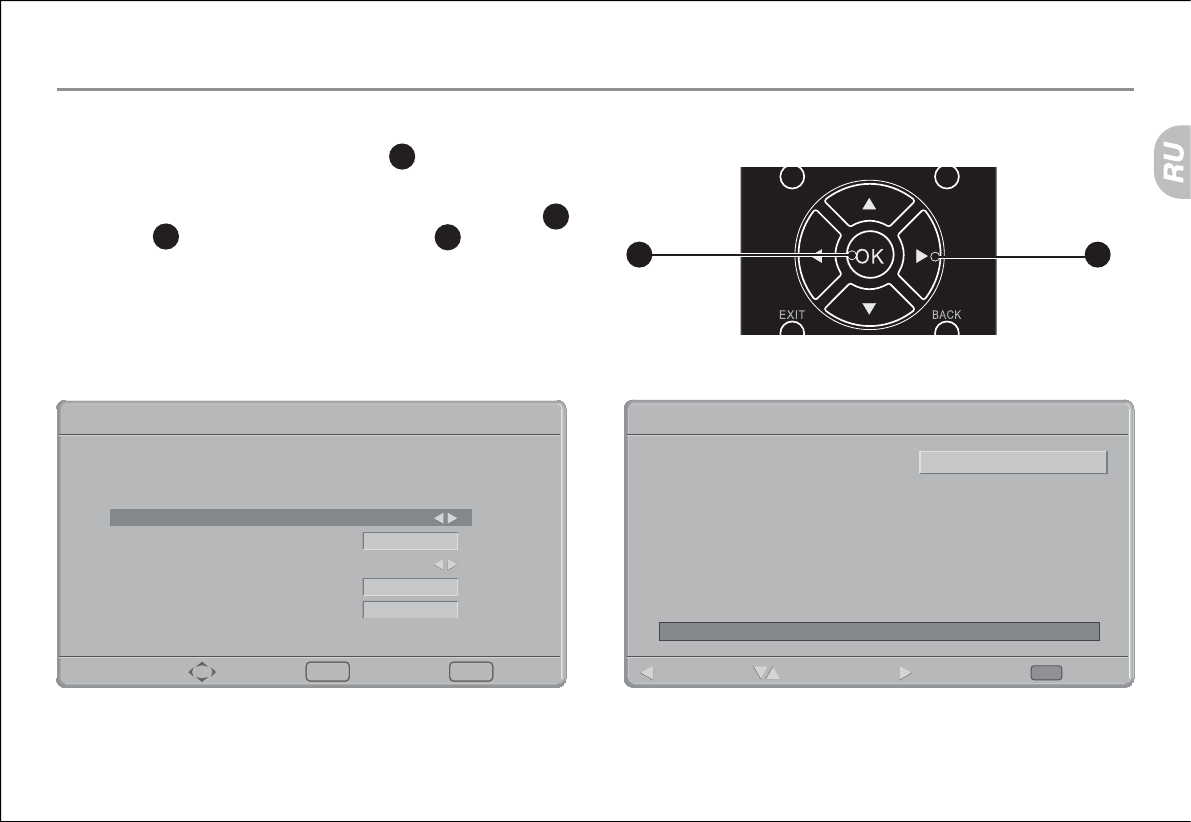 RU

OK

EXIT

BACK