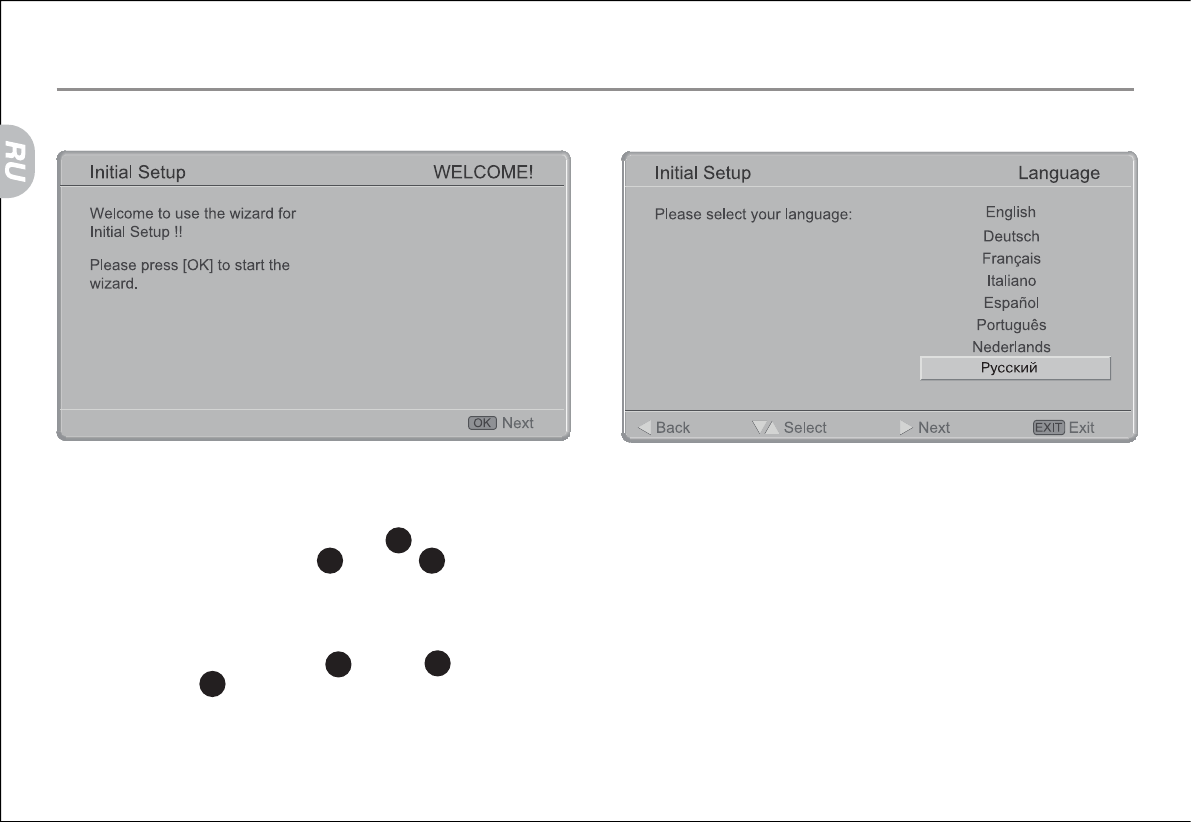 RU

Initial Setup WELCOME!

Welcome to use the wizard for Initial Setup !!

Please press [OK] to start the wizard.

OK Next

Initial Setup Language

Please select your language:

English
Deutsch
Français
Italiano
Español
Português
Nederlands
Русский

Back Select Next EXIT Exit