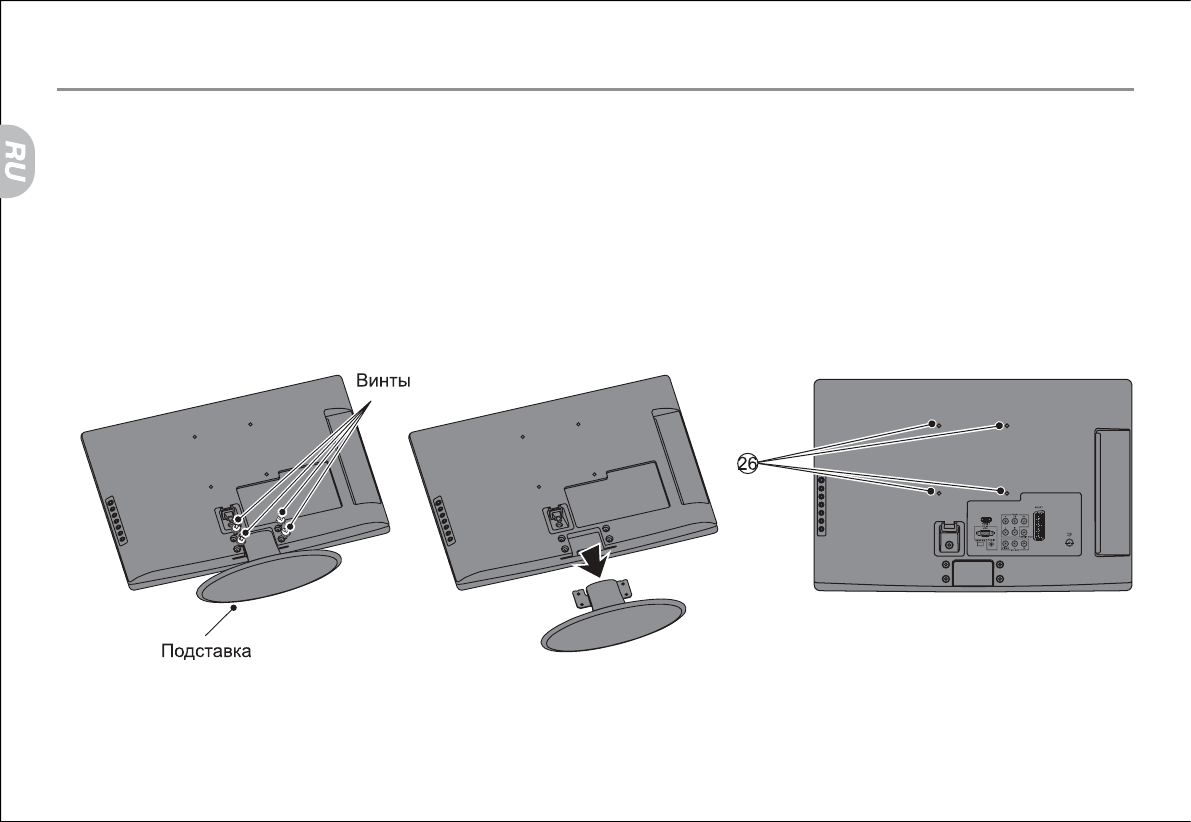 RU

Винты

Подставка

26