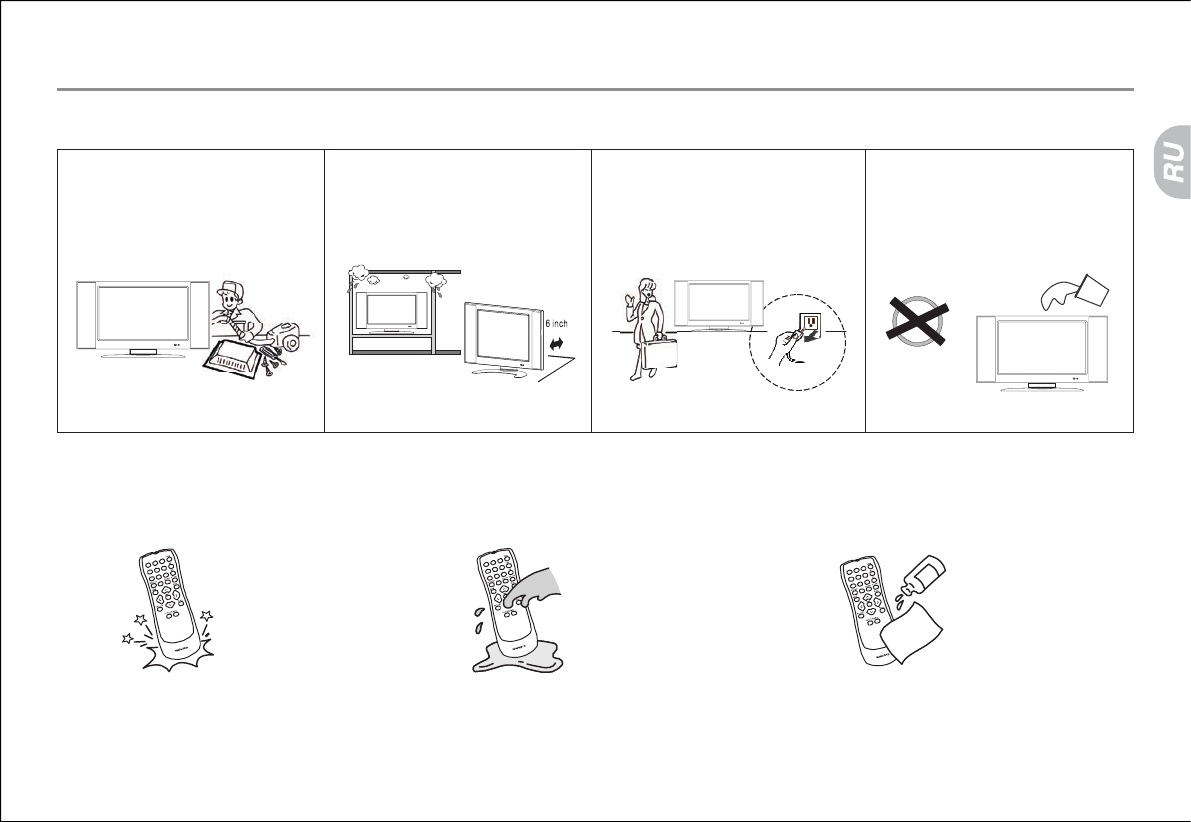 RU

6 inch