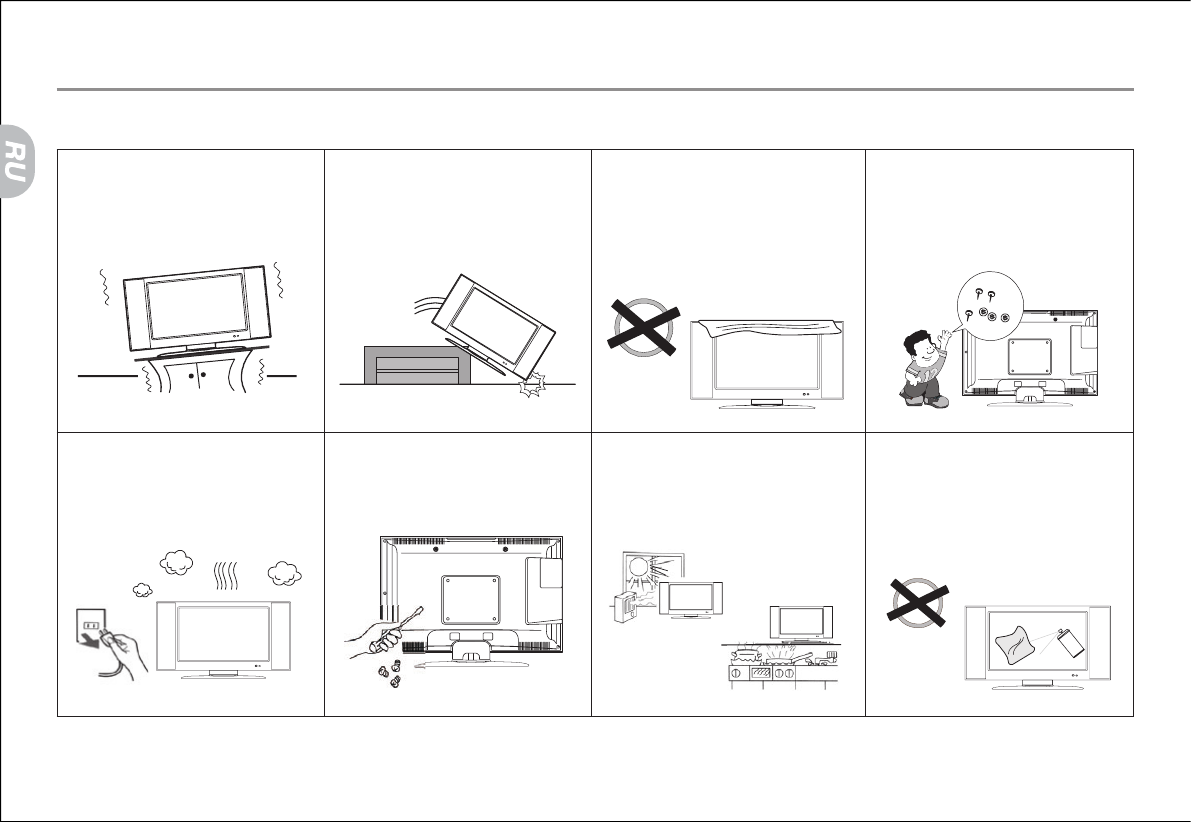 RU