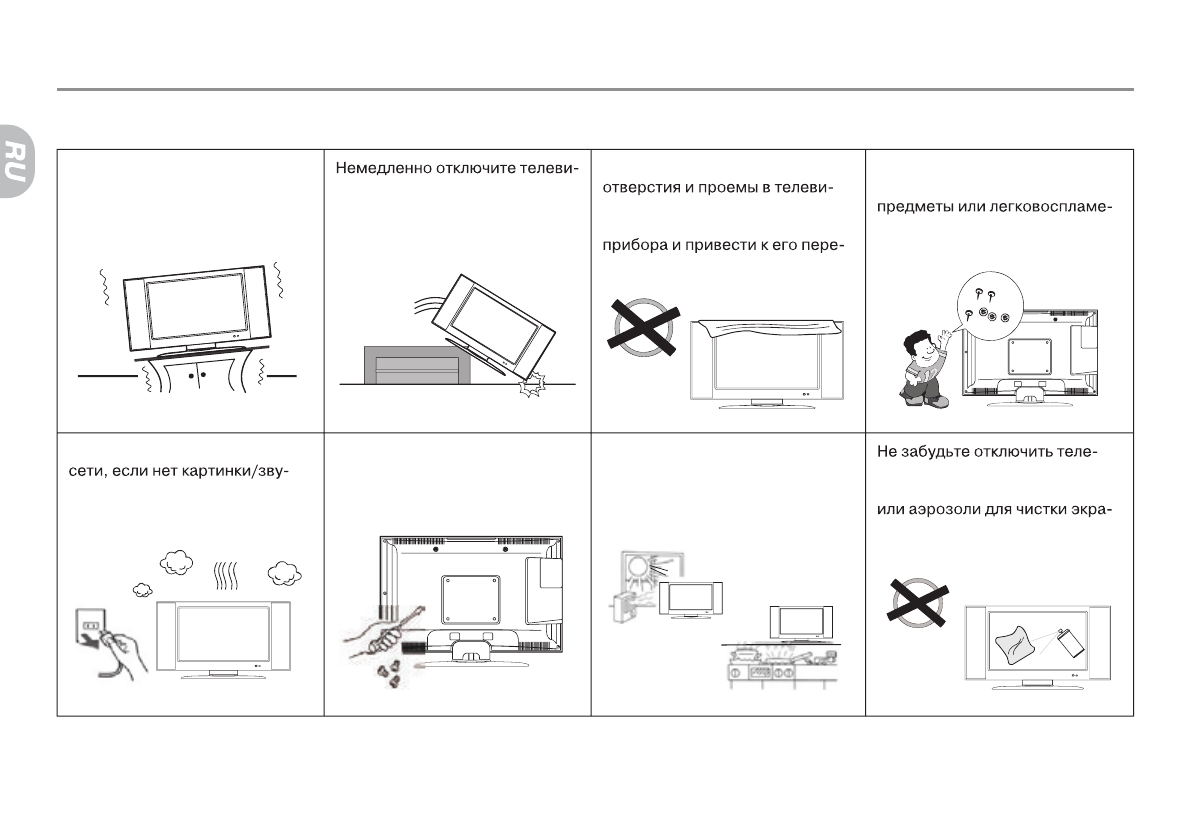 RU

Немедленно отключите телеви-

отверстия и проемы в телеви-

прибора и привести к его пере-

предметы или легковоспламе-

сети, если нет картинки/зву-

Не забудьте отключить теле-

или аэрозоли для чистки экра-