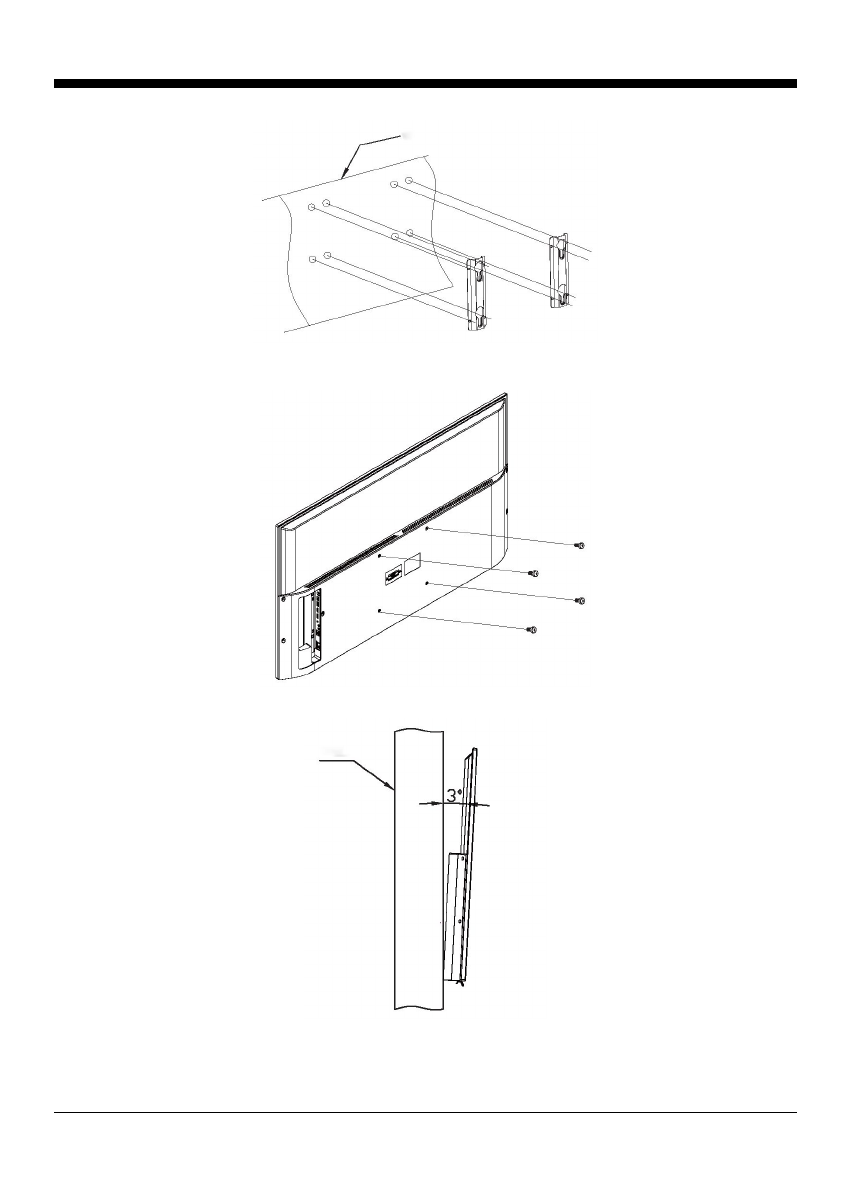 3°