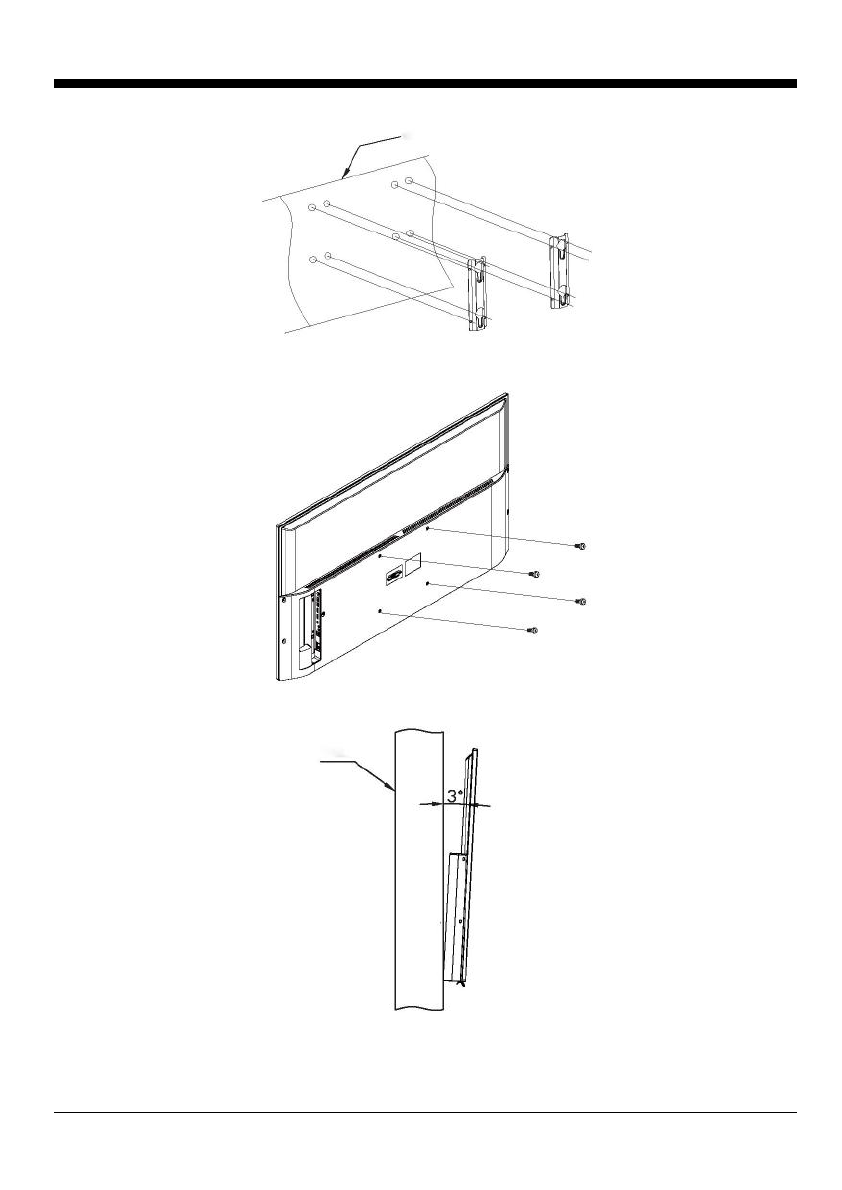 3°