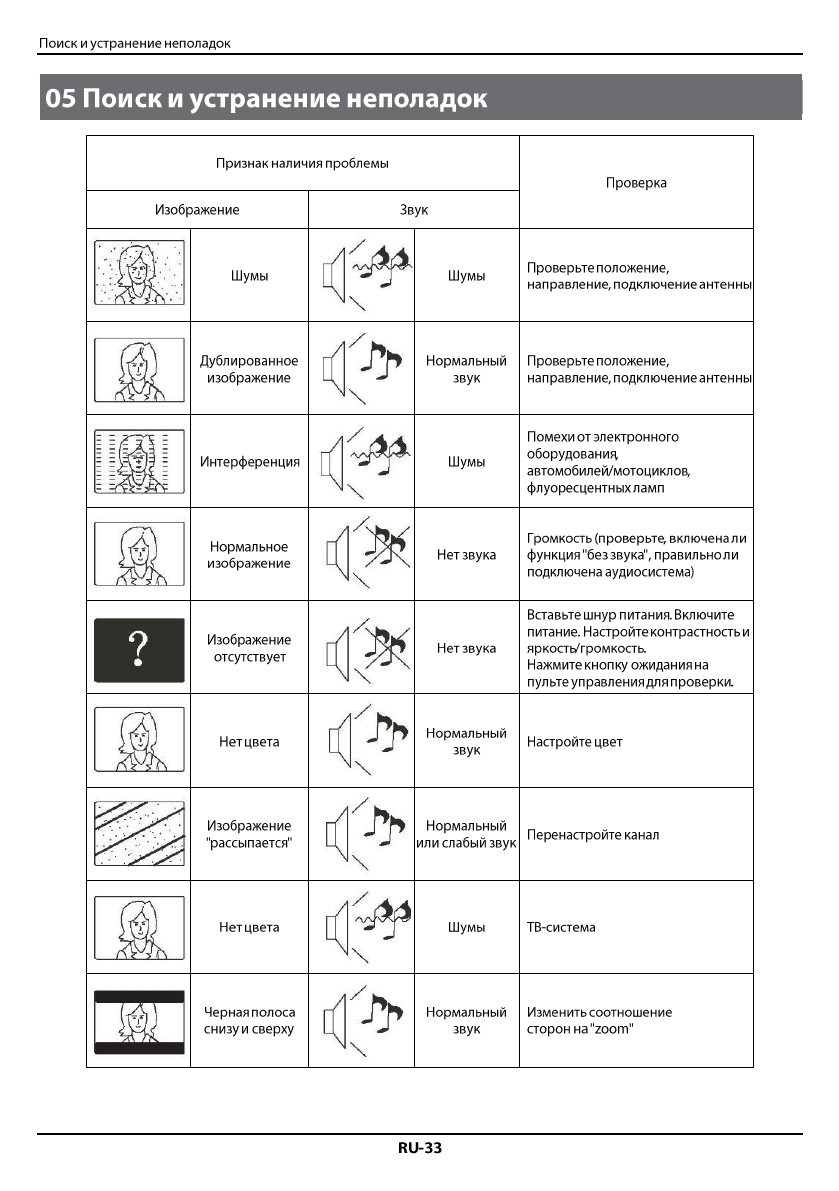 Поиск и устранение неполадок

05 Поиск и устранение неполадок

| Признак наличия проблемы | | | | Проверка |
|---|---|---|---|---|
| Изображение | | Звук | | |
| | Шумы | | Шумы | Проверьте положение, направление, подключение антенны |
| | Дублированное изображение | | Нормальный звук | Проверьте положение, направление, подключение антенны |
| | Интерференция | | Шумы | Помехи от электронного оборудования, автомобилей/мотоциклов, флуоресцентных ламп |
| | Нормальное изображение | | Нет звука | Громкость (проверьте, включена ли функция "без звука", правильно ли подключена аудиосистема) |
| ? | Изображение отсутствует | | Нет звука | Вставьте шнур питания. Включите питание. Настройте контрастность и яркость/громкость. Нажмите кнопку ожидания на пульте управления для проверки. |
| | Нет цвета | | Нормальный звук | Настройте цвет |
| | Изображение "рассыпается" | | Нормальный или слабый звук | Перенастройте канал |
| | Нет цвета | | Шумы | ТВ-система |
| | Черная полоса снизу и сверху | | Нормальный звук | Изменить соотношение сторон на "zoom" |

RU-33