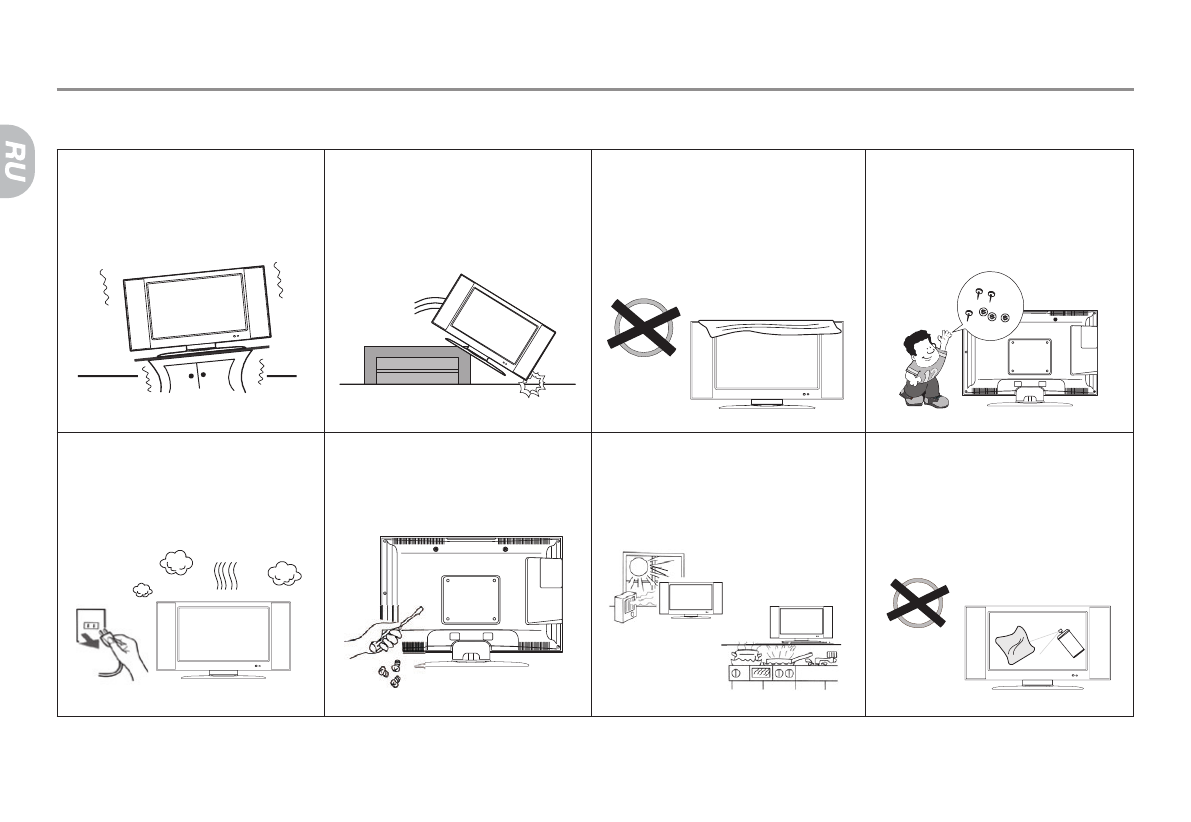 RU