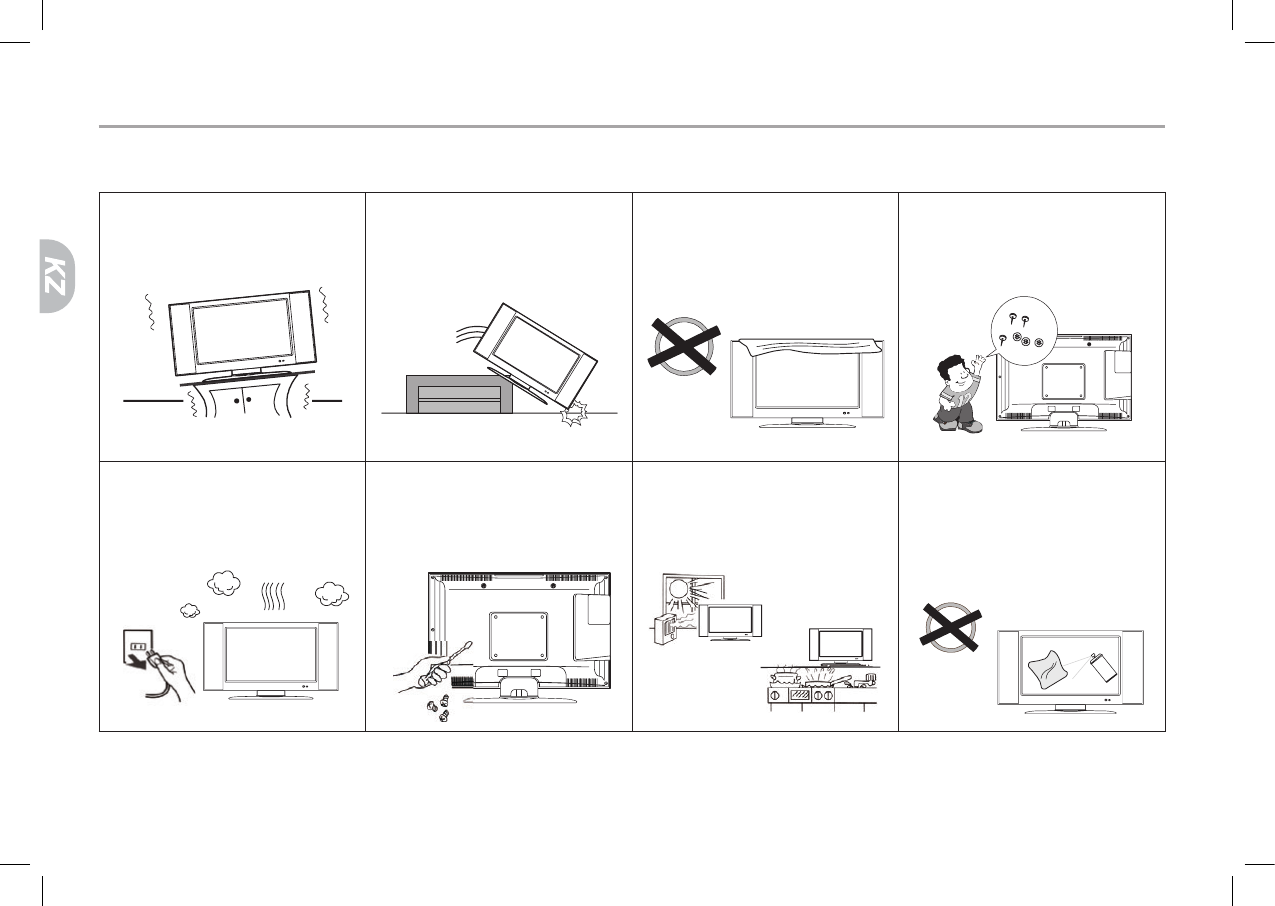 KZ