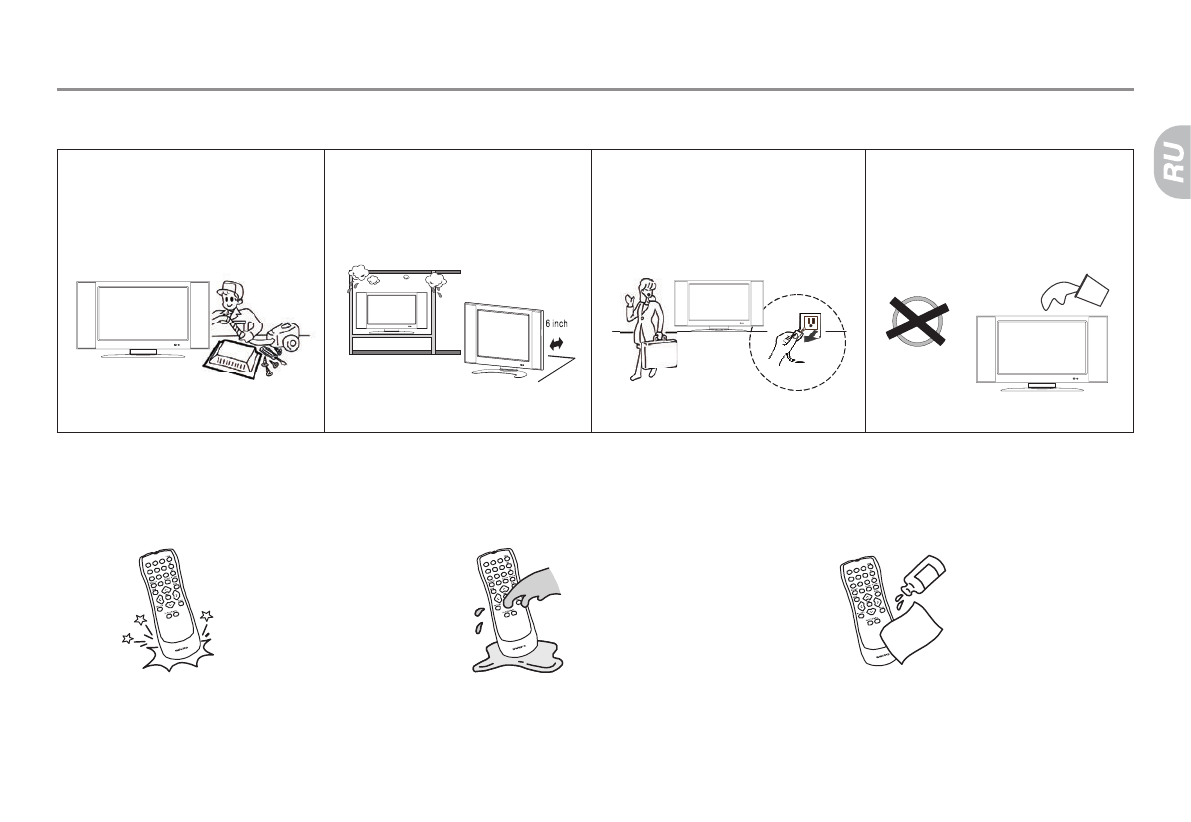 RU

6 inch