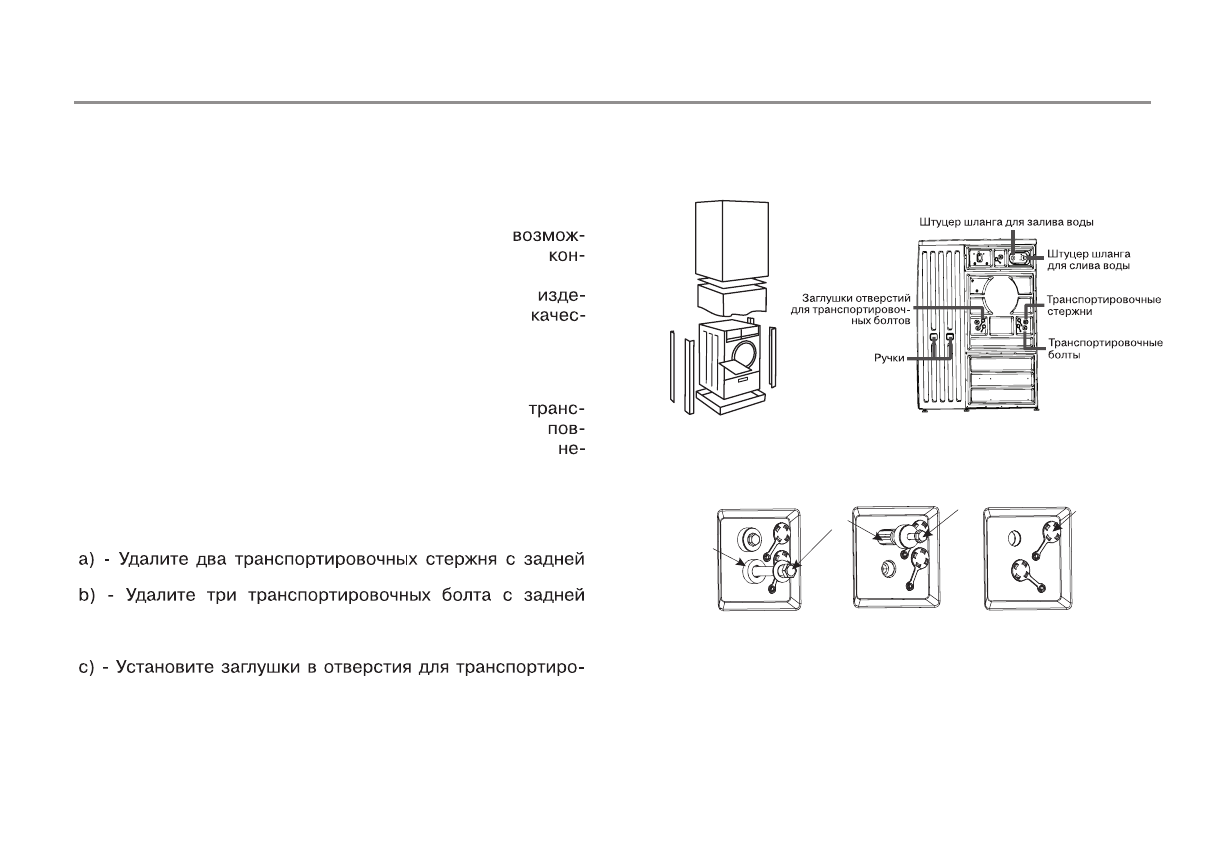 возмож-
кон-

изде-
качес-

транс-
пов-
не-

a) - Удалите два транспортировочных стержня с задней

b) - Удалите три транспортировочных болта с задней

c) - Установите заглушки в отверстия для транспортиро-

Штуцер шланга для залива воды

Штуцер шланга для слива воды

Заглушки отверстий для транспортировочных болтов

Транспортировочные стержни

Транспортировочные болты

Ручки