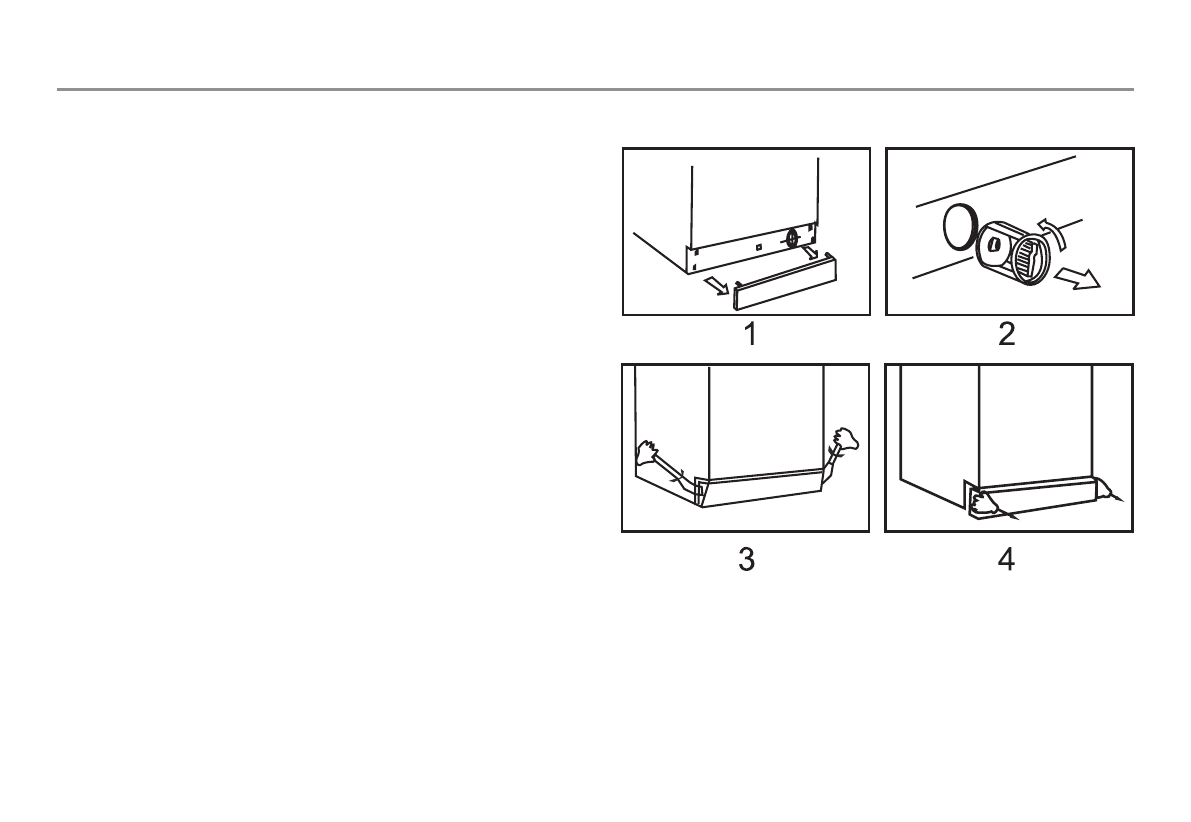 1

2

3

4