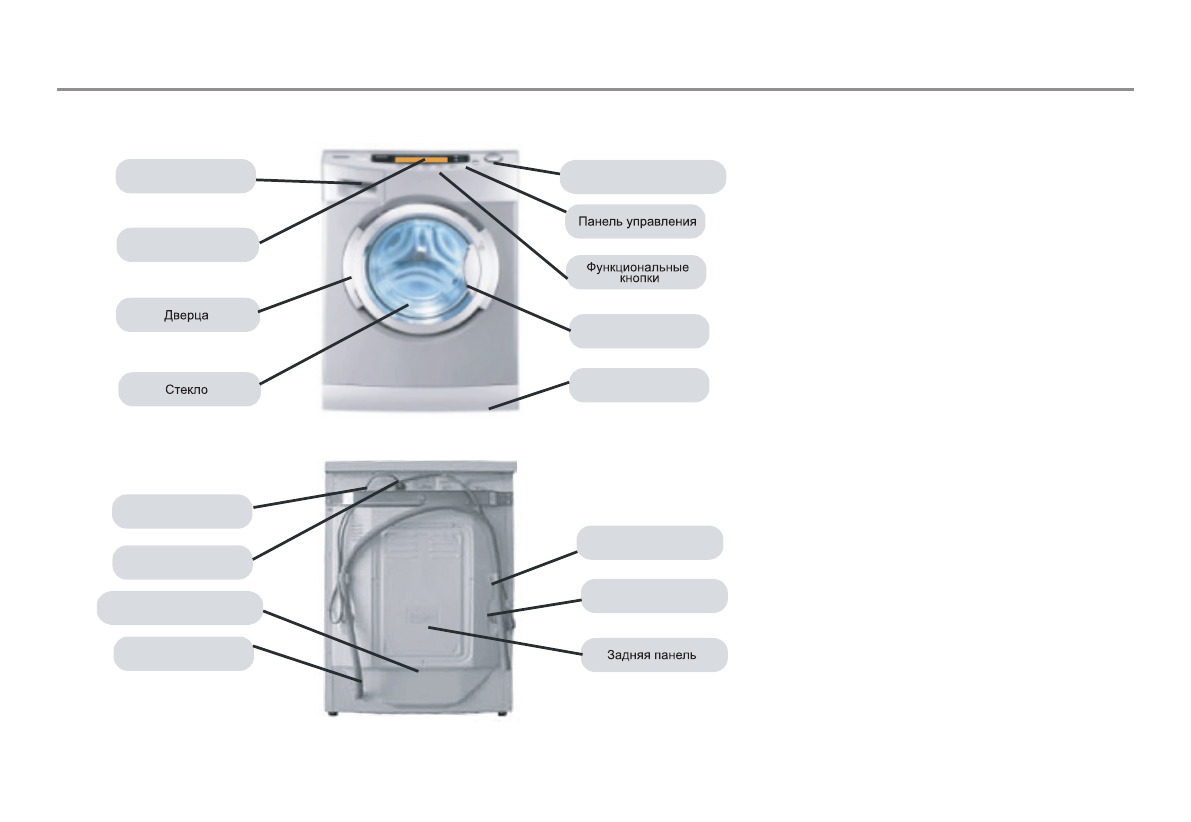 Панель управления

Функциональные кнопки

Дверца

Стекло

Задняя панель