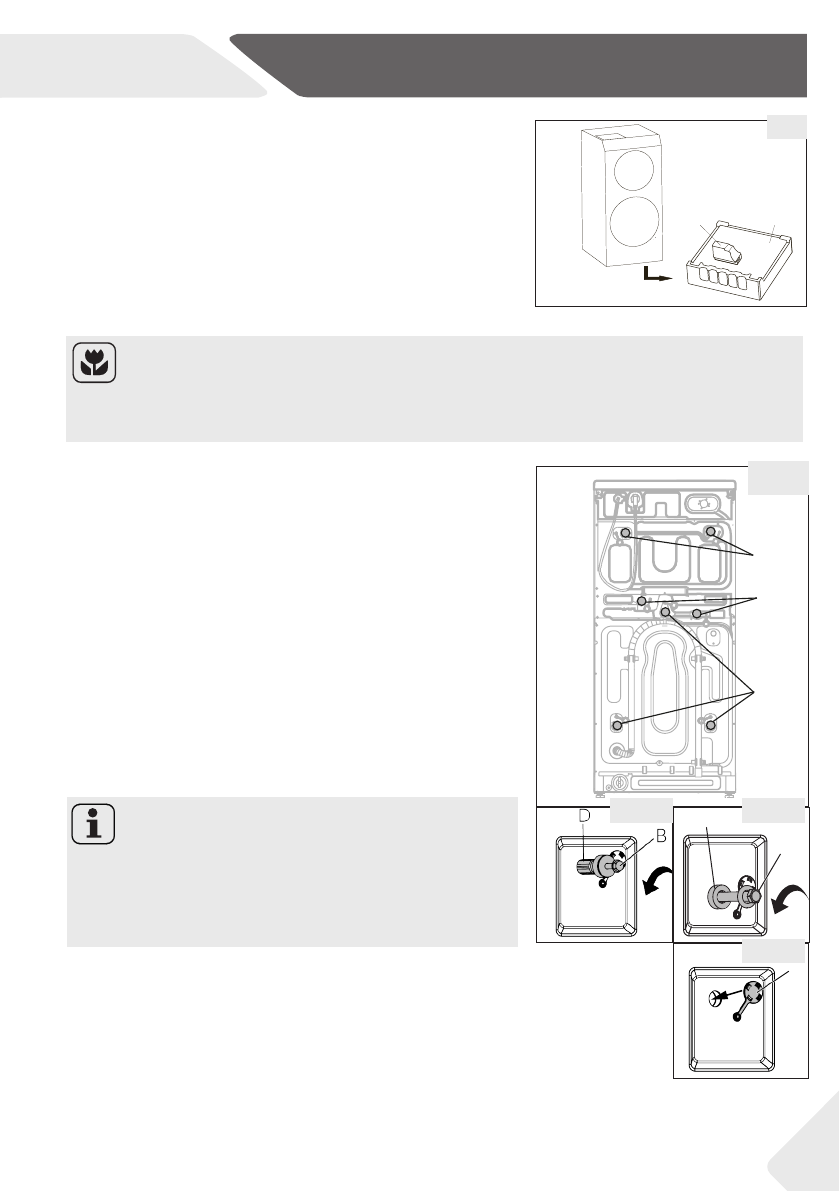 D

B