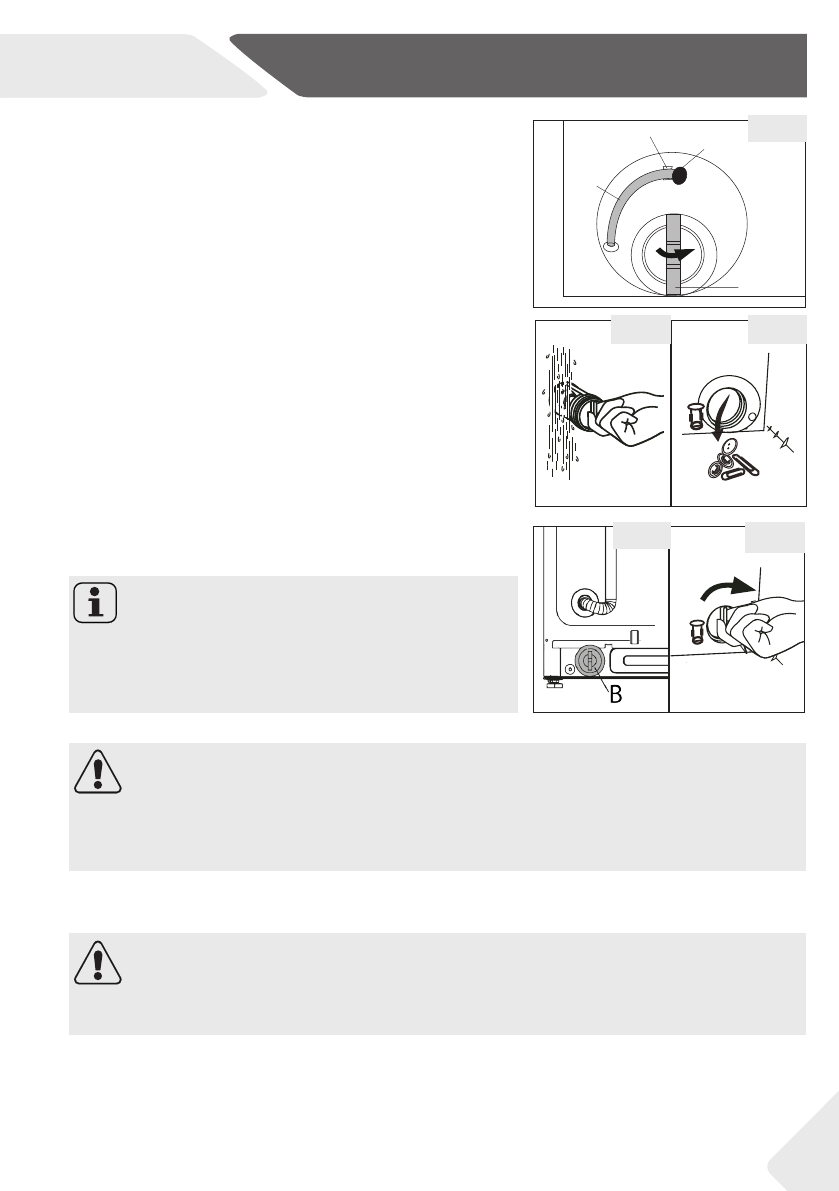 B