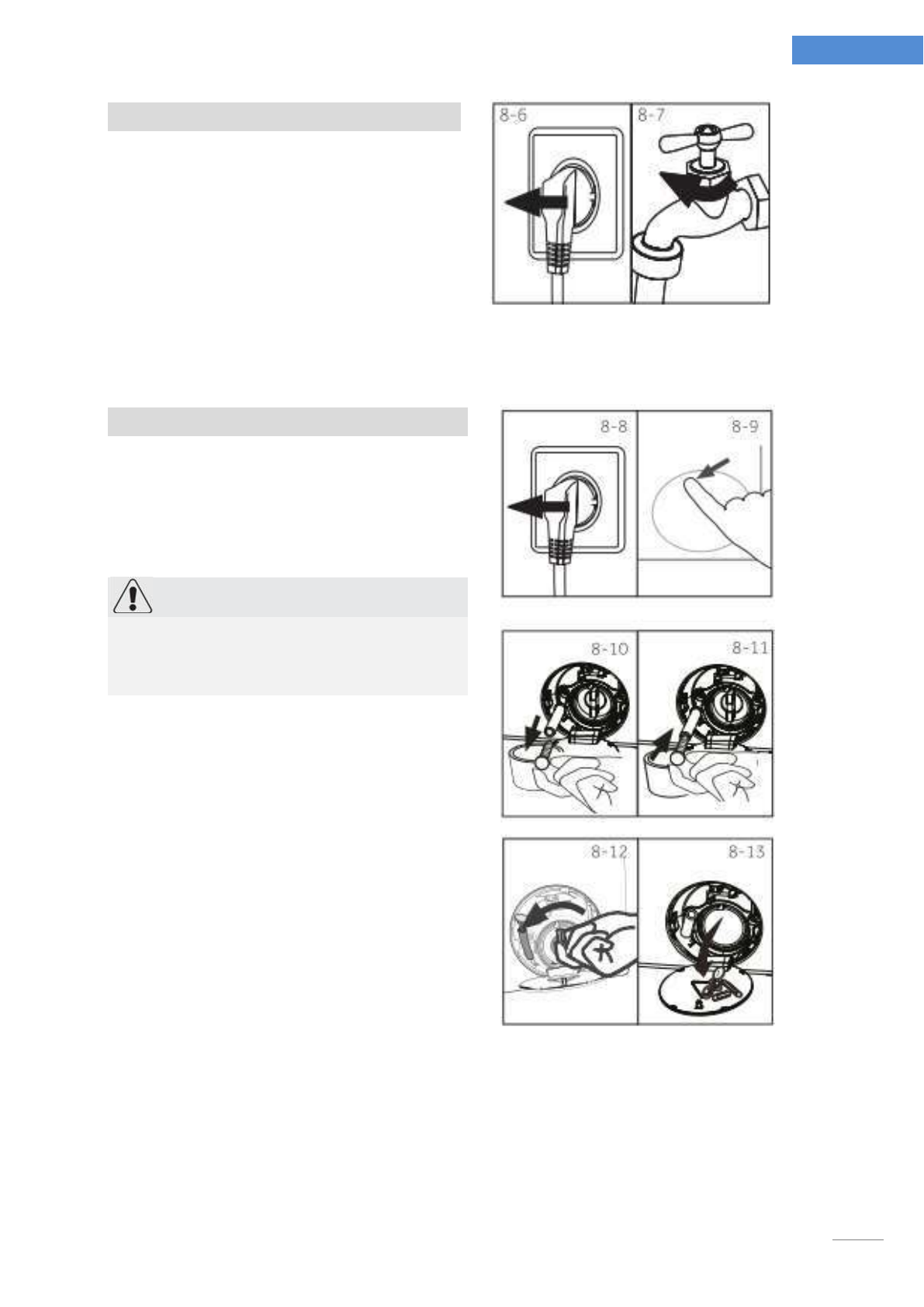 8-6

8-7

8-8

8-9

8-10

8-11

8-12

8-13