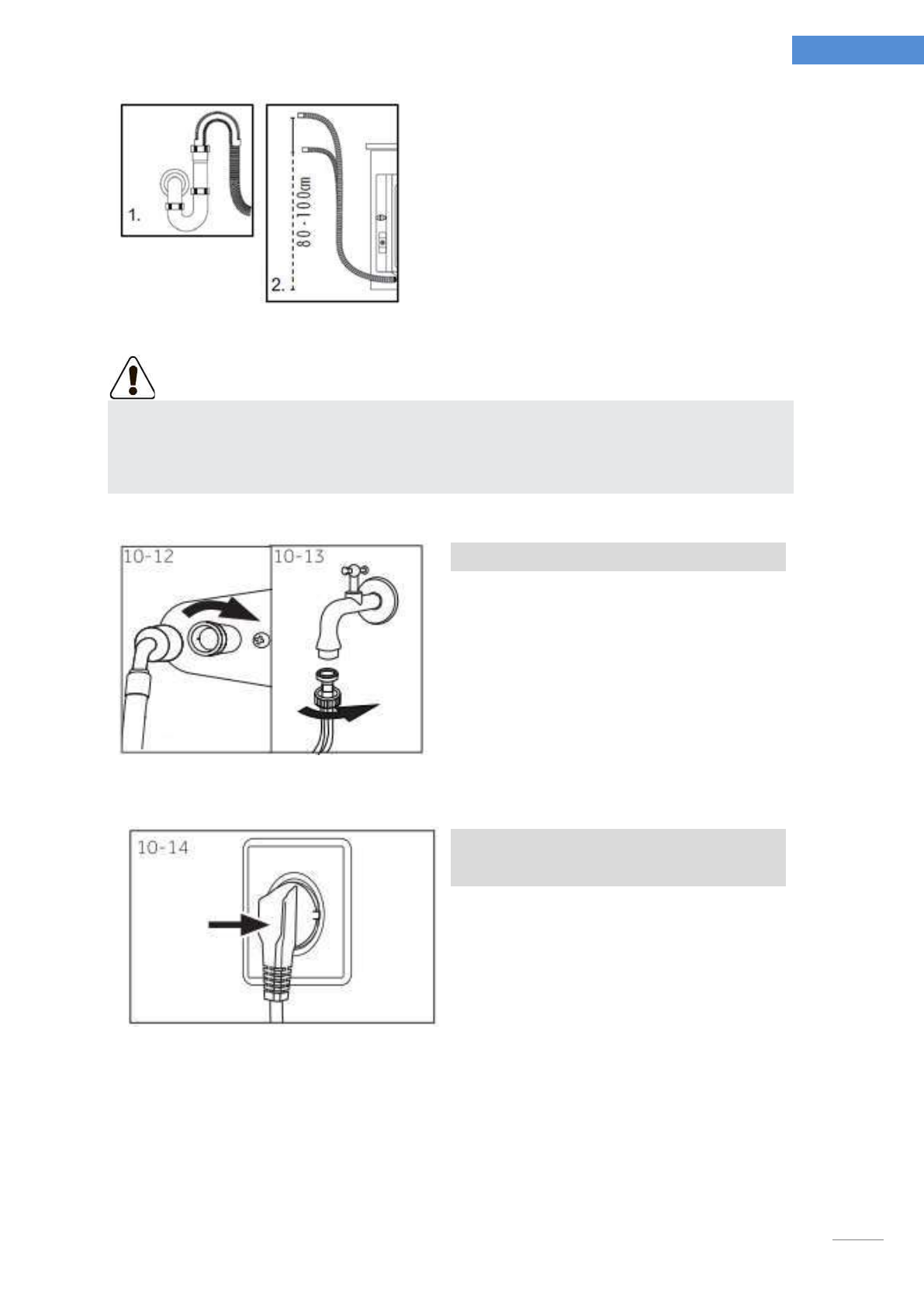 1.

80 - 100cm

2.

10-12

10-13

10-14