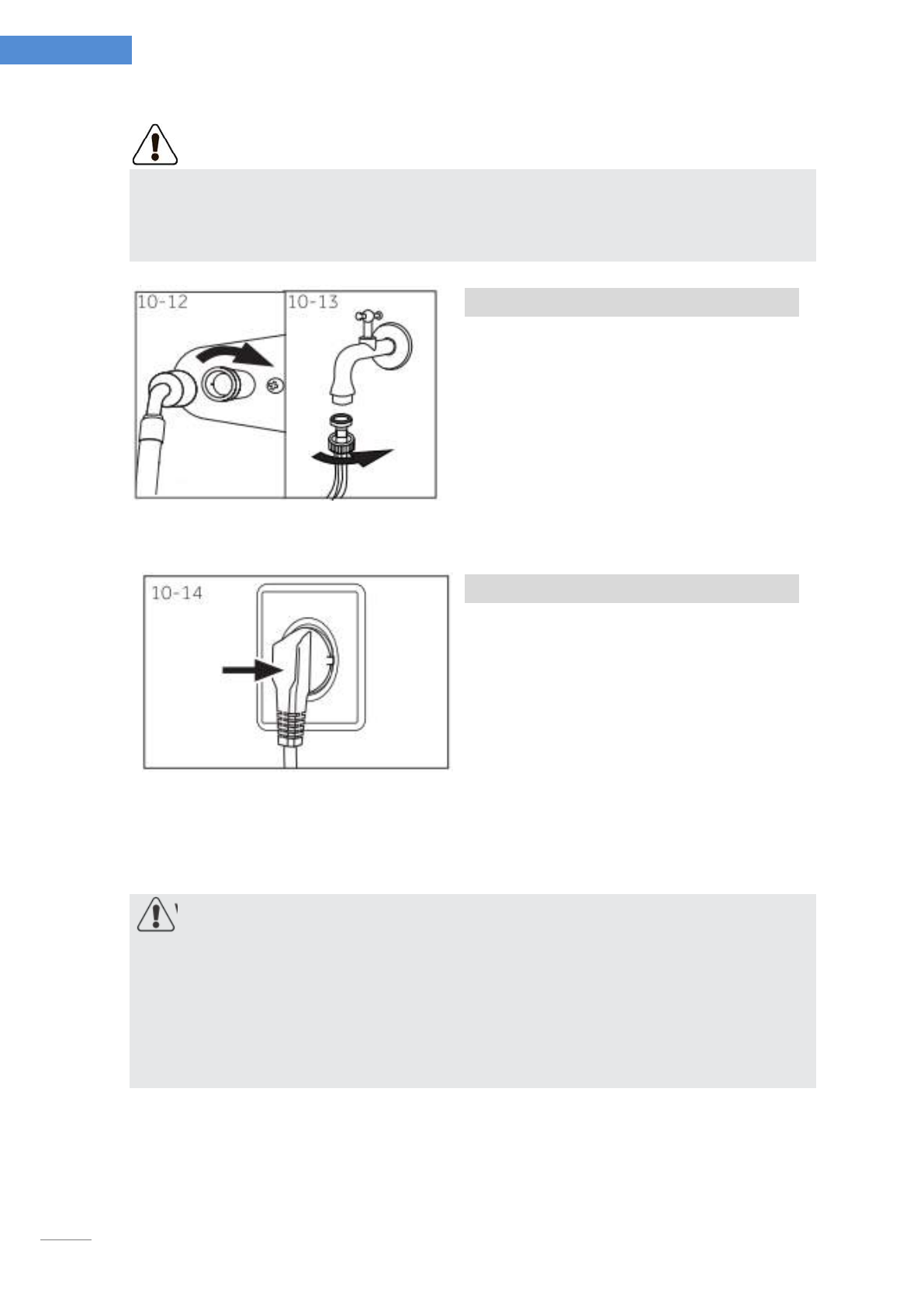 10-12

10-13

10-14