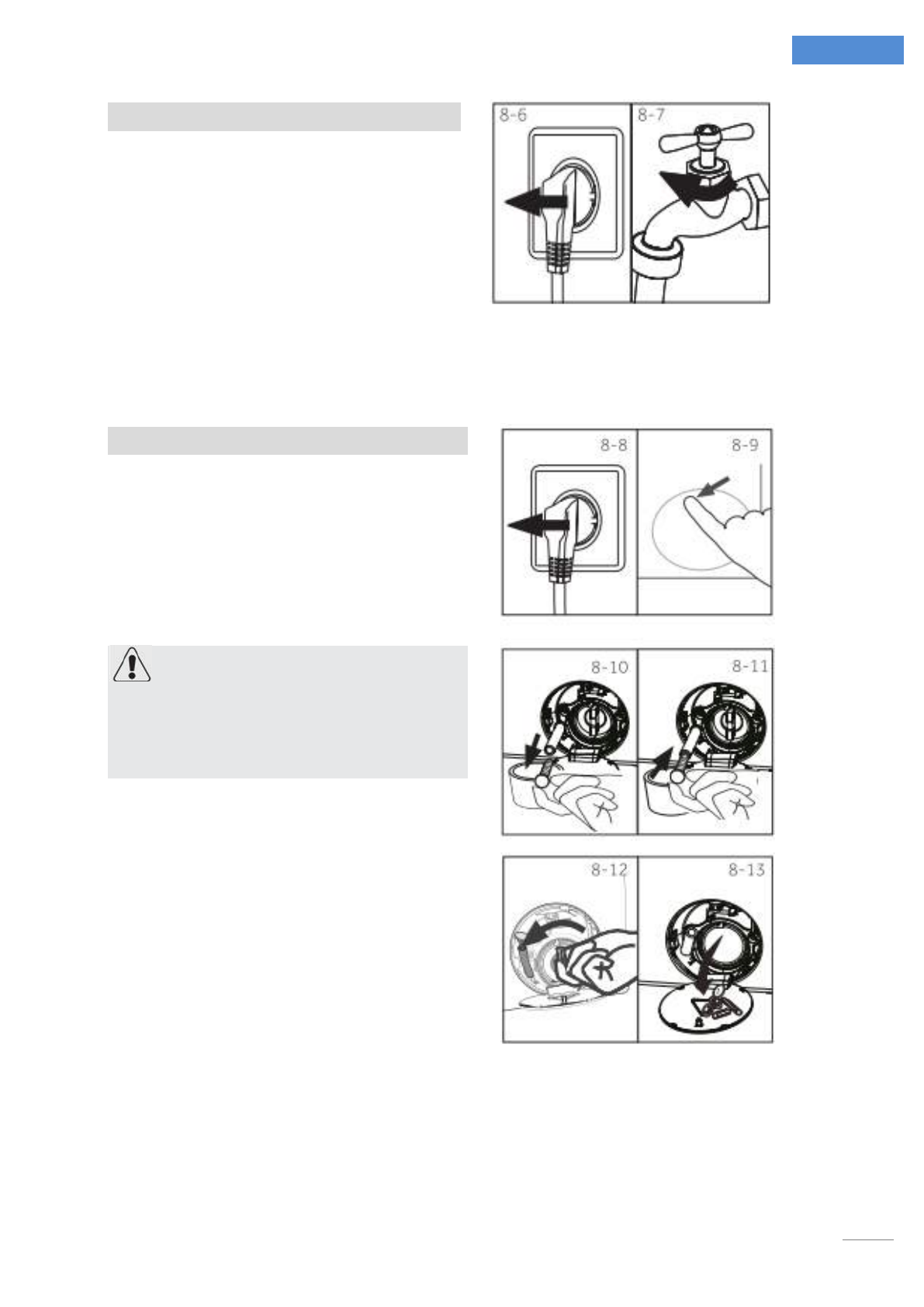 8-6

8-7

8-8

8-9

8-10

8-11

8-12

8-13