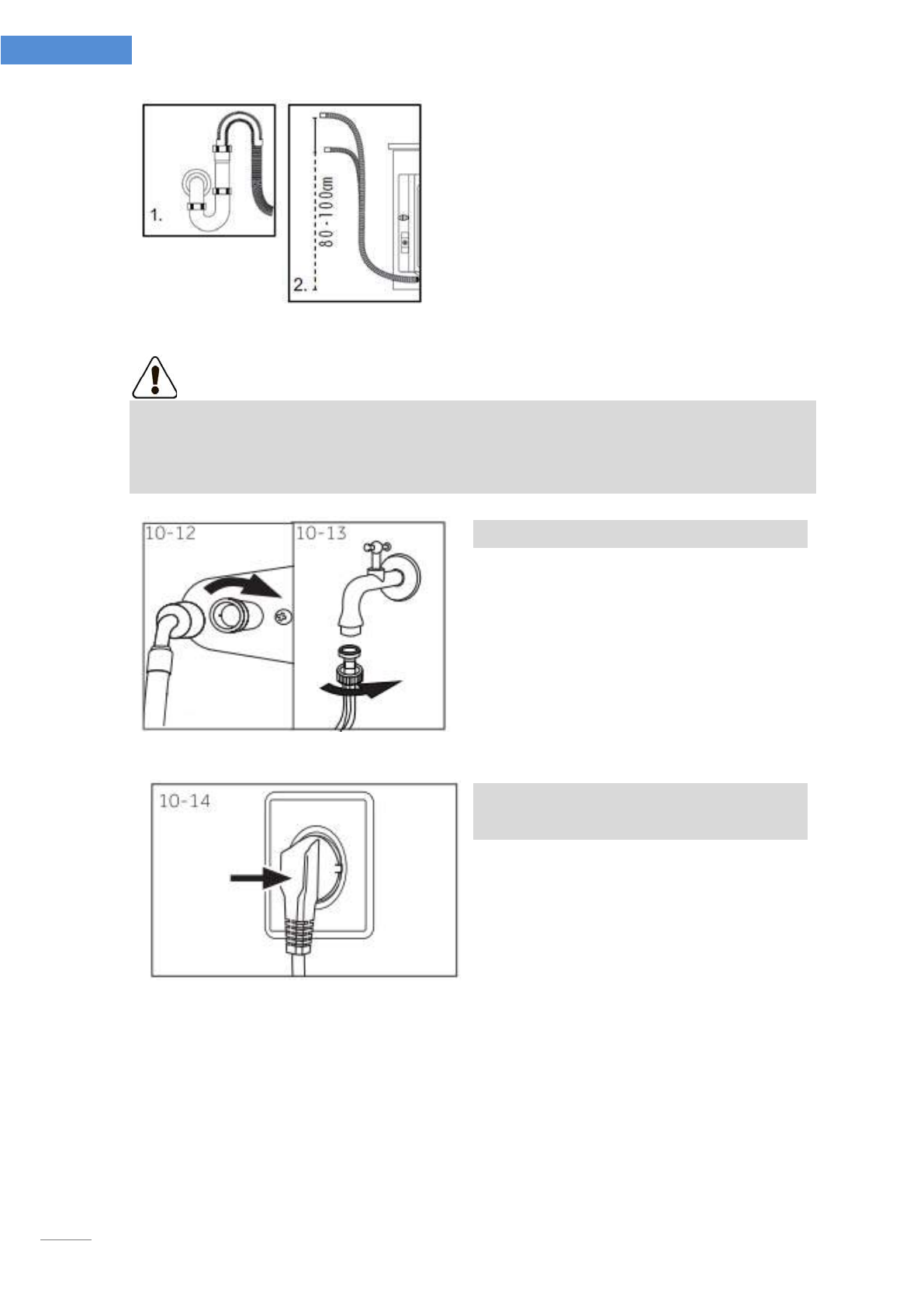 1.

80 - 100cm

2.

10-12

10-13

10-14