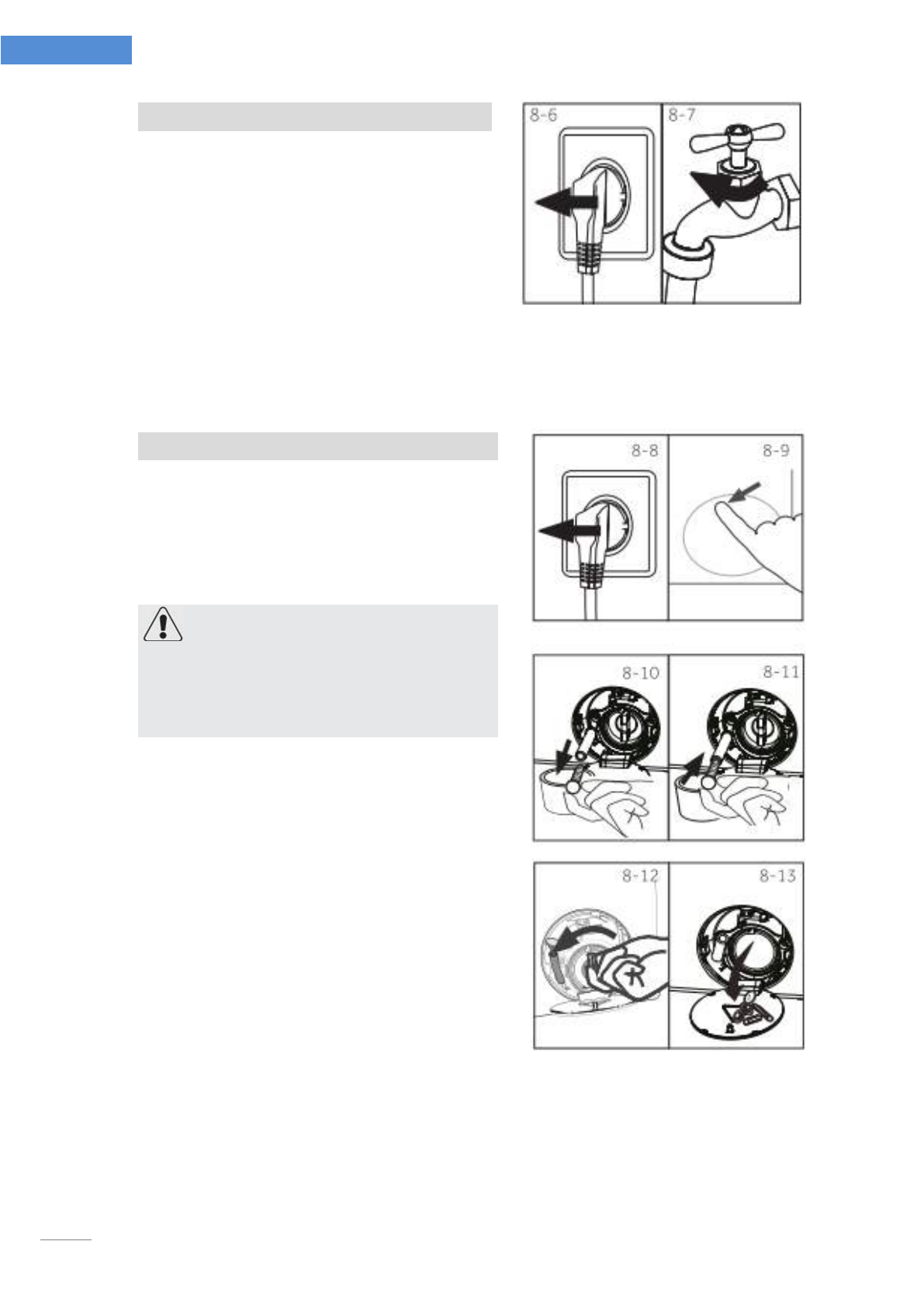 8-6

8-7

8-8

8-9

8-10

8-11

8-12

8-13