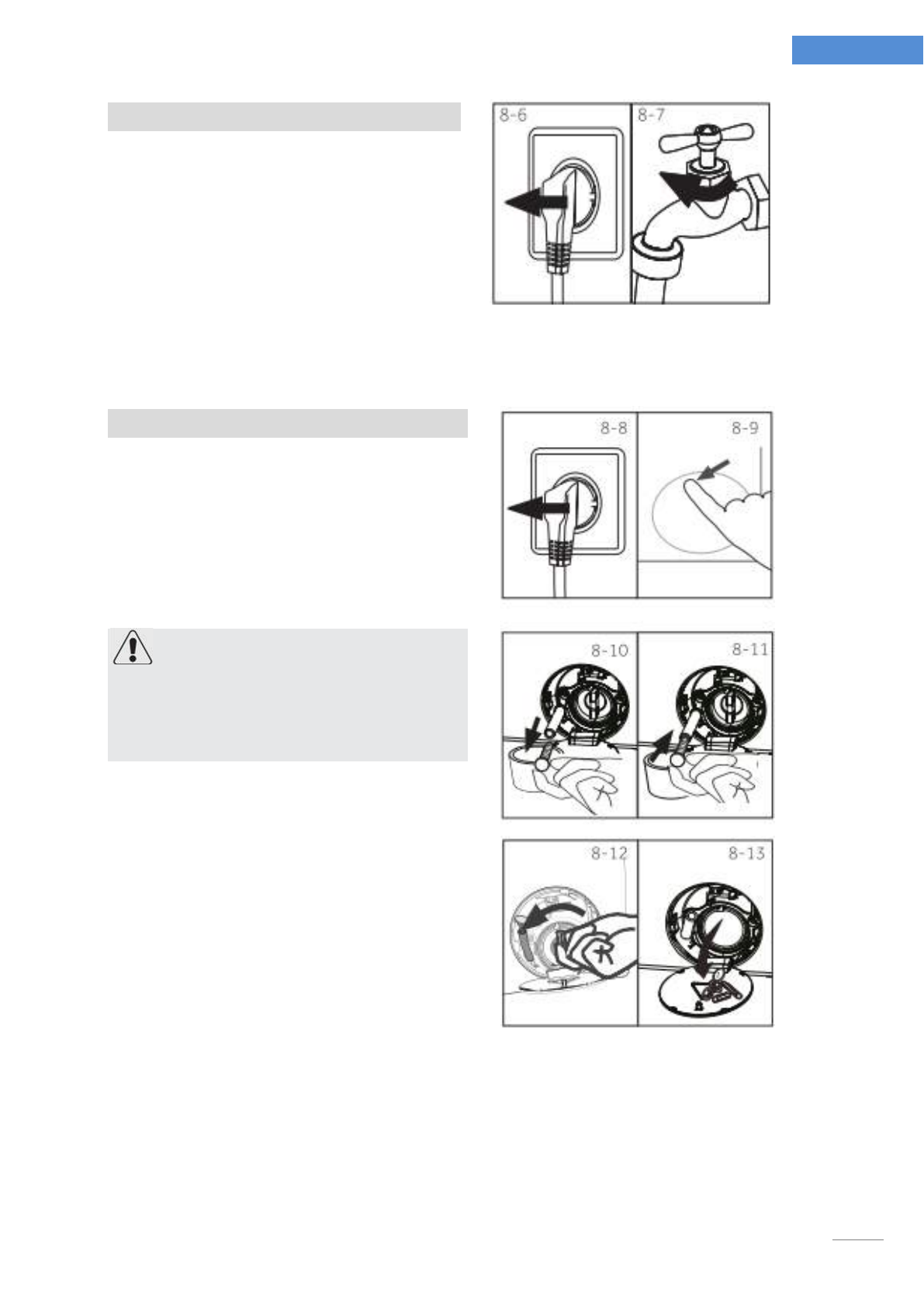 8-6

8-7

8-8

8-9

8-10

8-11

8-12

8-13