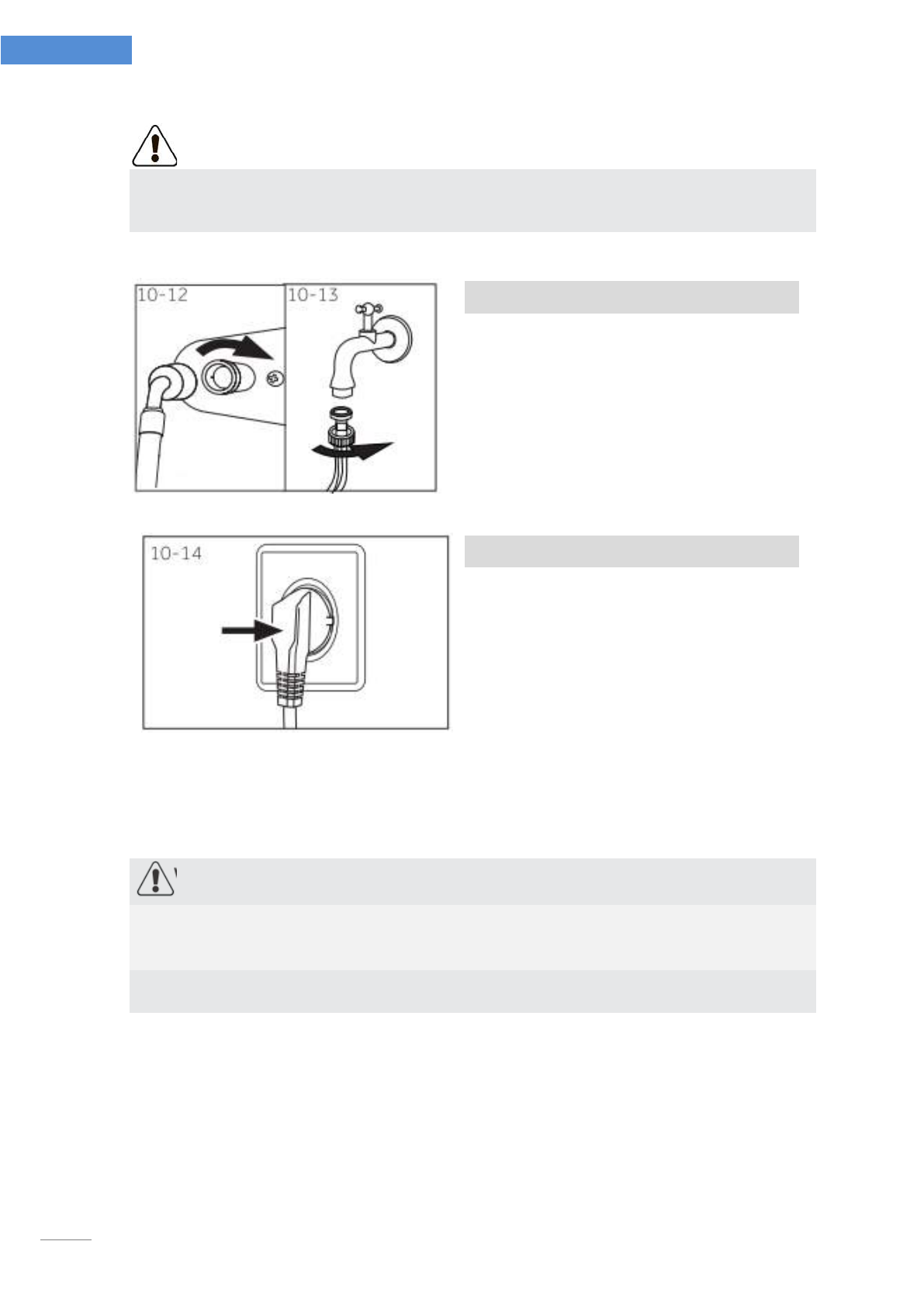 10-12

10-13

10-14