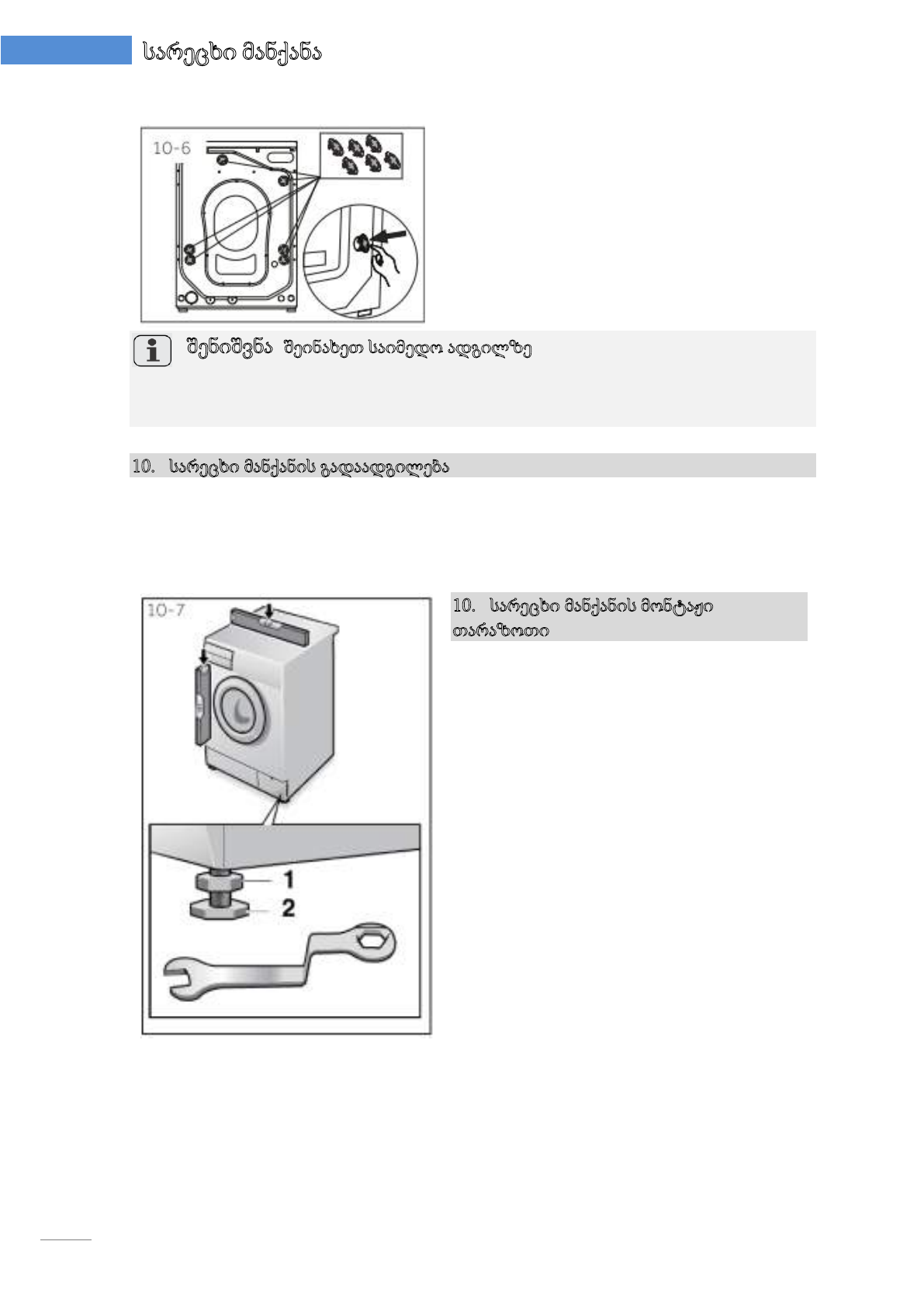 სარეცხი მანქანა

10-6

შენიშვნა შეინახეთ საიმედო ადგილზე

10. სარეცხი მანქანის გადაადგილება

10-7

1

2

10. სარეცხი მანქანის მონტაჟი თარაზოთი