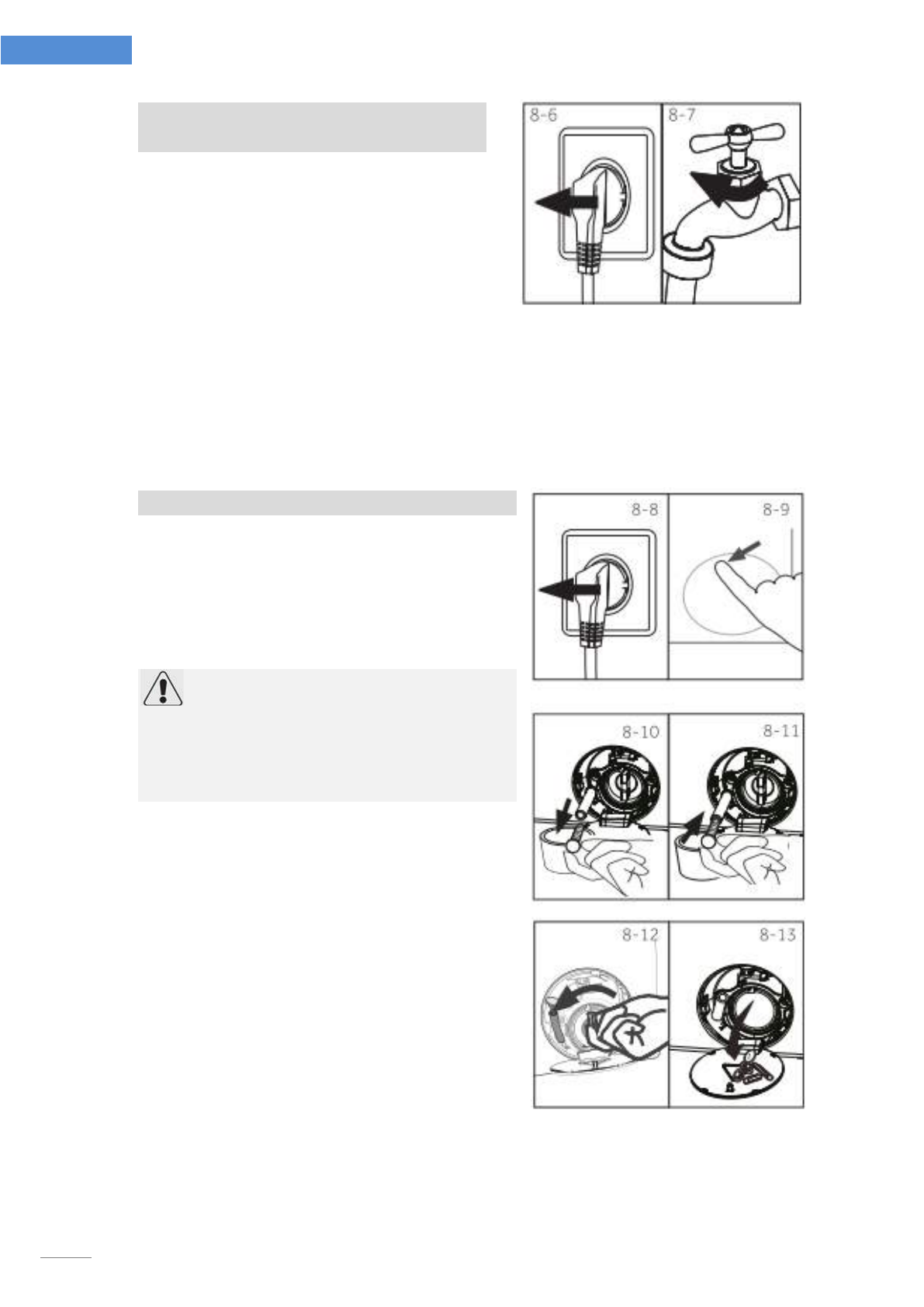 8-6

8-7

8-8

8-9

8-10

8-11

8-12

8-13