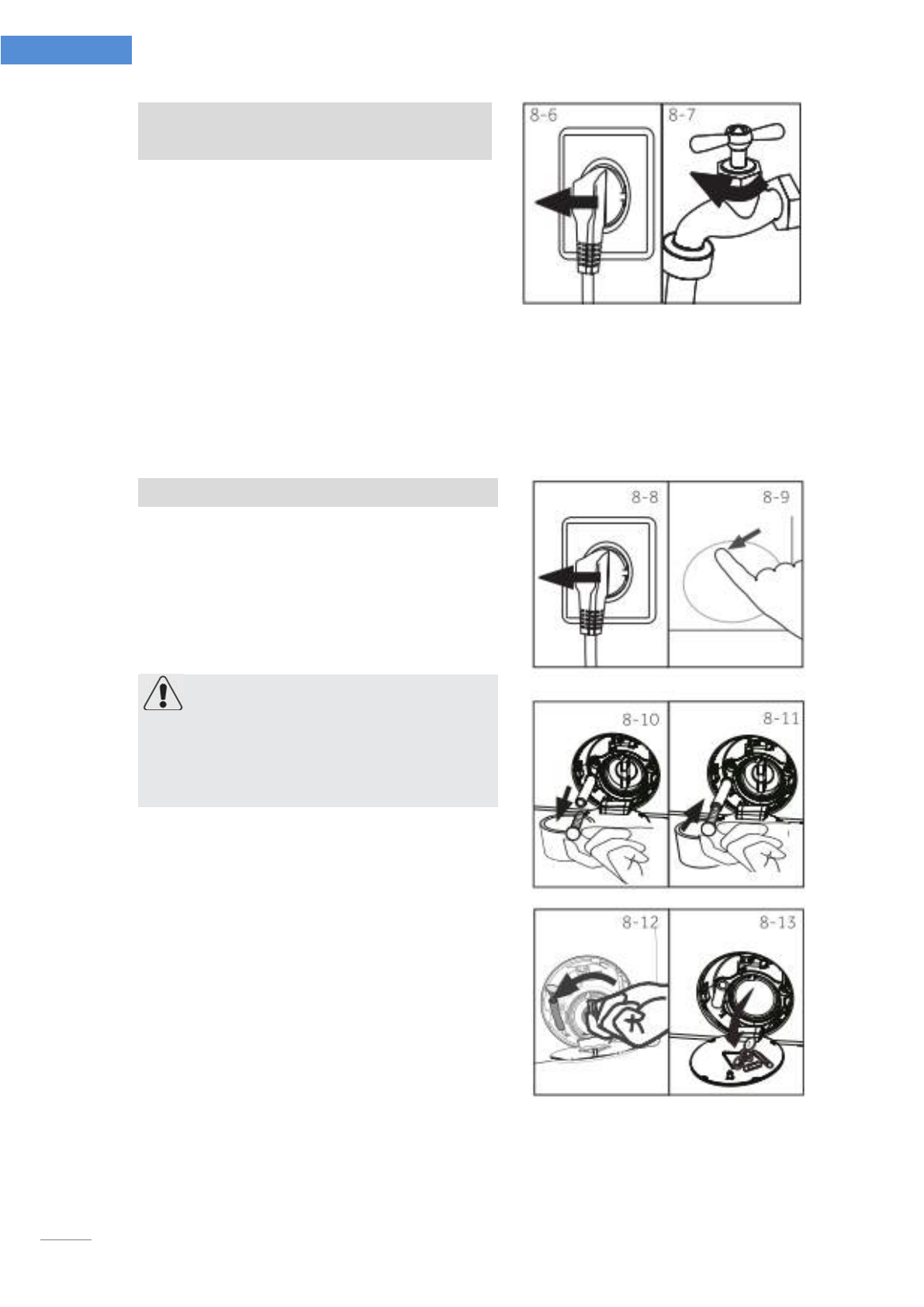 8-6

8-7

8-8

8-9

8-10

8-11

8-12

8-13