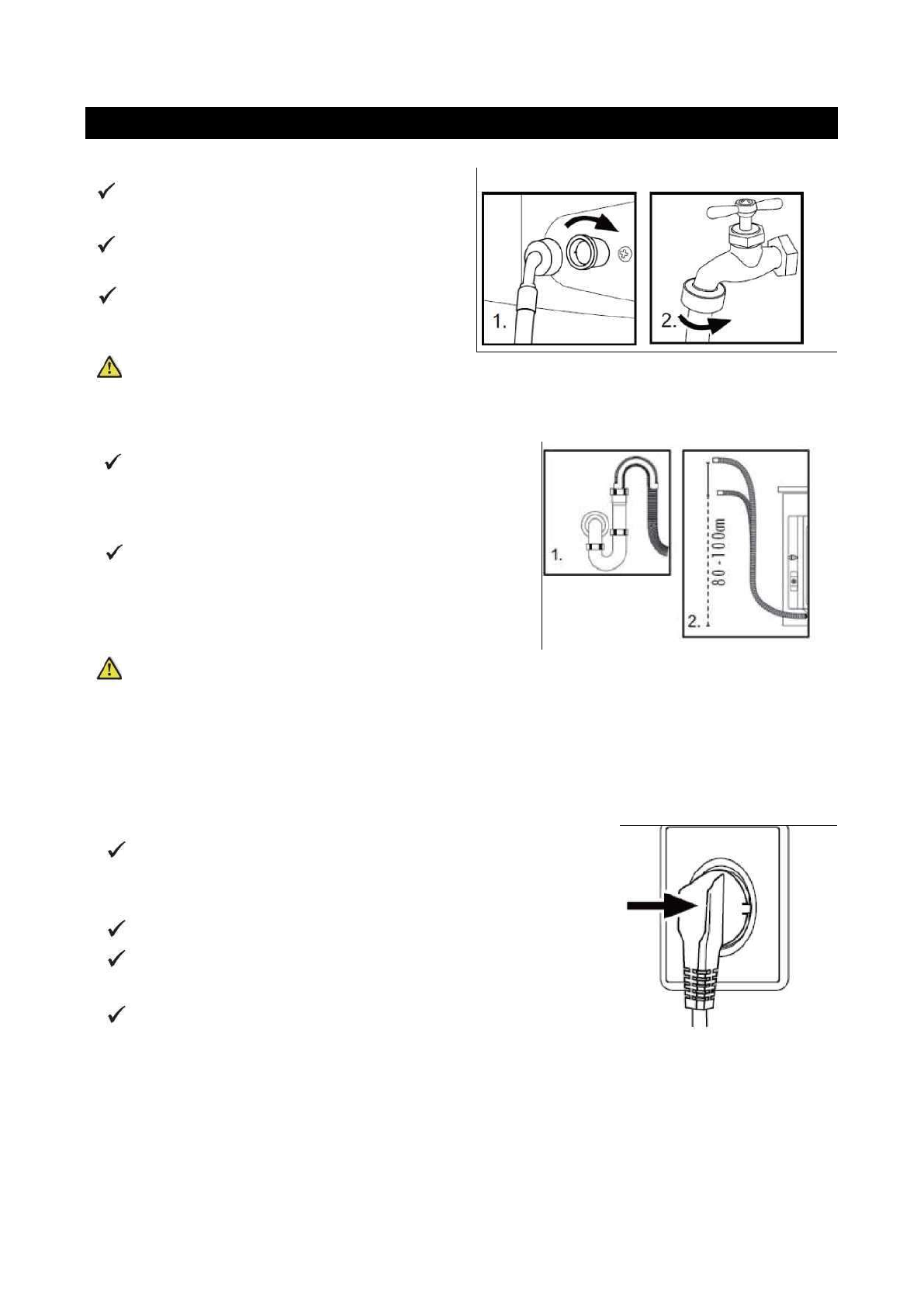 1.

2.

1.

80 - 100cm

2.