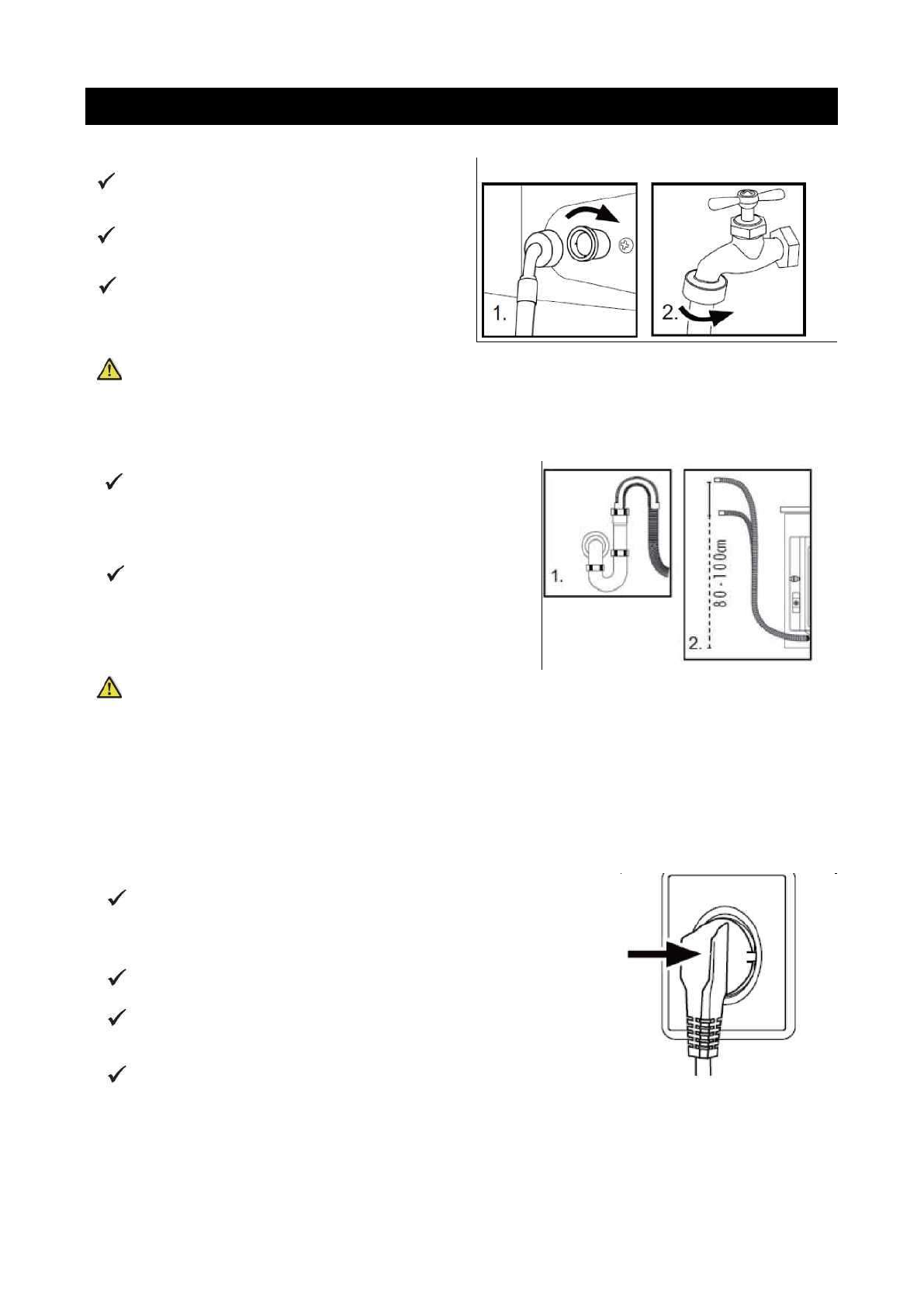 1.

2.

1.

80 - 100cm

2.